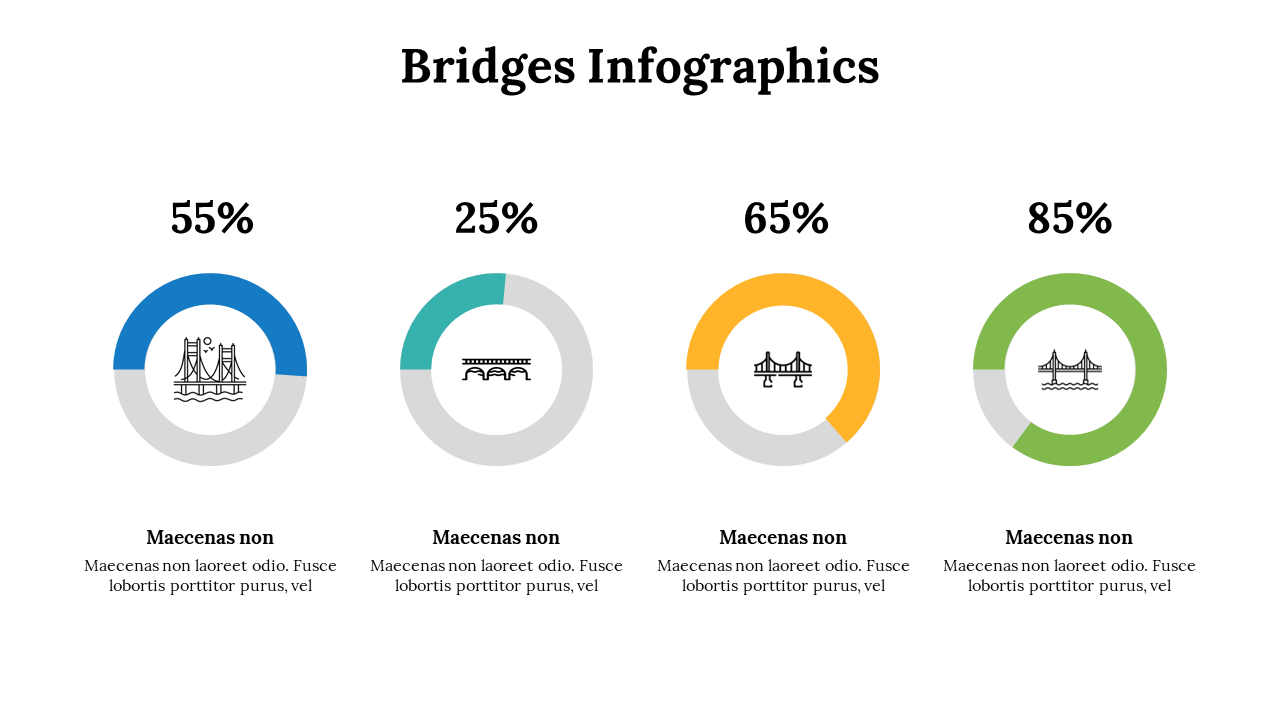 Bridges Infographics

55%

Maecenas non

Maecenas non laoreet odio. Fusce lobortis porttitor purus, vel

25%

Maecenas non

Maecenas non laoreet odio. Fusce lobortis porttitor purus, vel

65%

Maecenas non

Maecenas non laoreet odio. Fusce lobortis porttitor purus, vel

85%

Maecenas non

Maecenas non laoreet odio. Fusce lobortis porttitor purus, vel