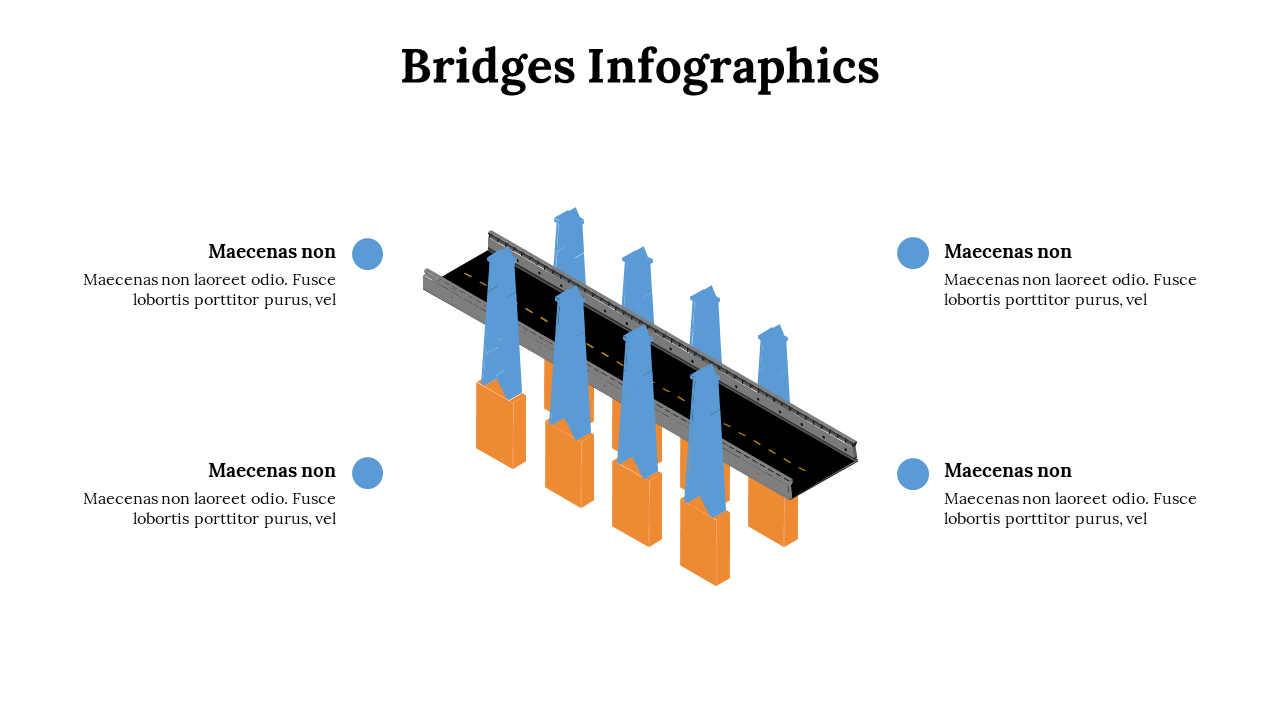 Bridges Infographics

Maecenas non
Maecenas non laoreet odio. Fusce lobortis porttitor purus, vel

Maecenas non
Maecenas non laoreet odio. Fusce lobortis porttitor purus, vel

Maecenas non
Maecenas non laoreet odio. Fusce lobortis porttitor purus, vel

Maecenas non
Maecenas non laoreet odio. Fusce lobortis porttitor purus, vel