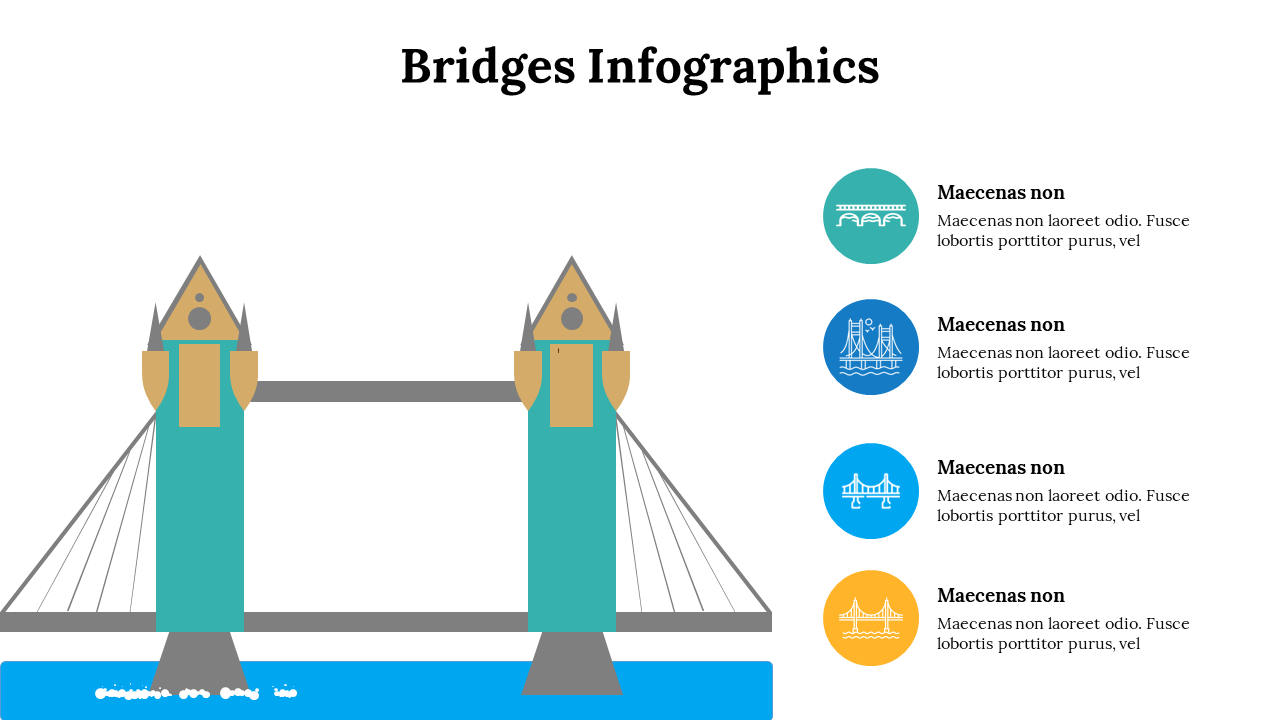 Bridges Infographics

Maecenas non
Maecenas non laoreet odio. Fusce lobortis porttitor purus, vel

Maecenas non
Maecenas non laoreet odio. Fusce lobortis porttitor purus, vel

Maecenas non
Maecenas non laoreet odio. Fusce lobortis porttitor purus, vel

Maecenas non
Maecenas non laoreet odio. Fusce lobortis porttitor purus, vel