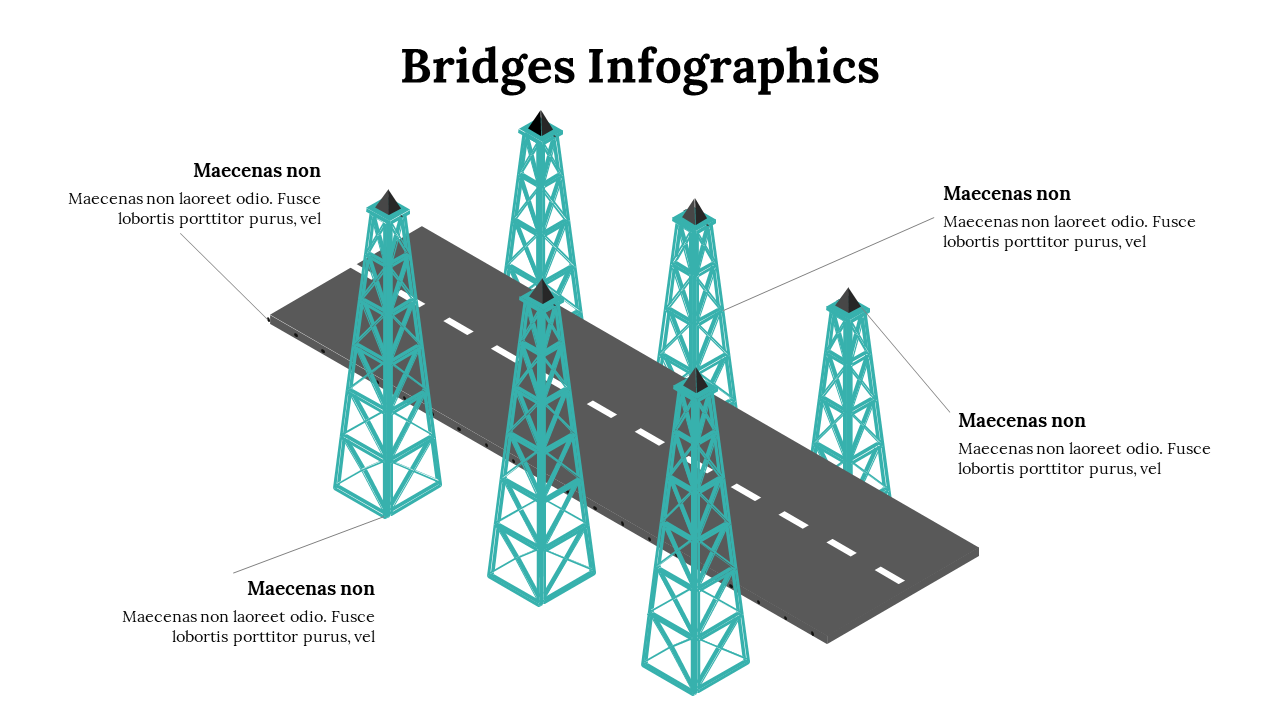 Bridges Infographics

Maecenas non
Maecenas non laoreet odio. Fusce lobortis porttitor purus, vel

Maecenas non
Maecenas non laoreet odio. Fusce lobortis porttitor purus, vel

Maecenas non
Maecenas non laoreet odio. Fusce lobortis porttitor purus, vel

Maecenas non
Maecenas non laoreet odio. Fusce lobortis porttitor purus, vel