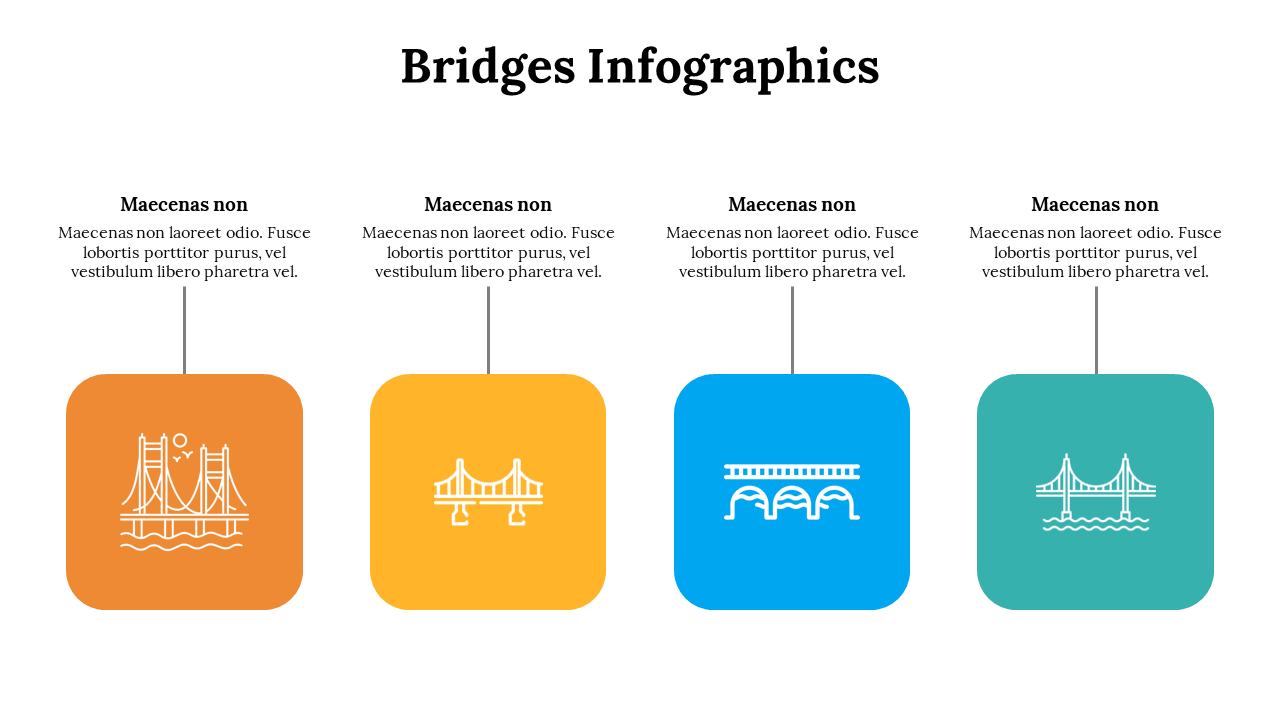 Bridges Infographics

Maecenas non

Maecenas non laoreet odio. Fusce lobortis porttitor purus, vel vestibulum libero pharetra vel.

Maecenas non

Maecenas non laoreet odio. Fusce lobortis porttitor purus, vel vestibulum libero pharetra vel.

Maecenas non

Maecenas non laoreet odio. Fusce lobortis porttitor purus, vel vestibulum libero pharetra vel.

Maecenas non

Maecenas non laoreet odio. Fusce lobortis porttitor purus, vel vestibulum libero pharetra vel.