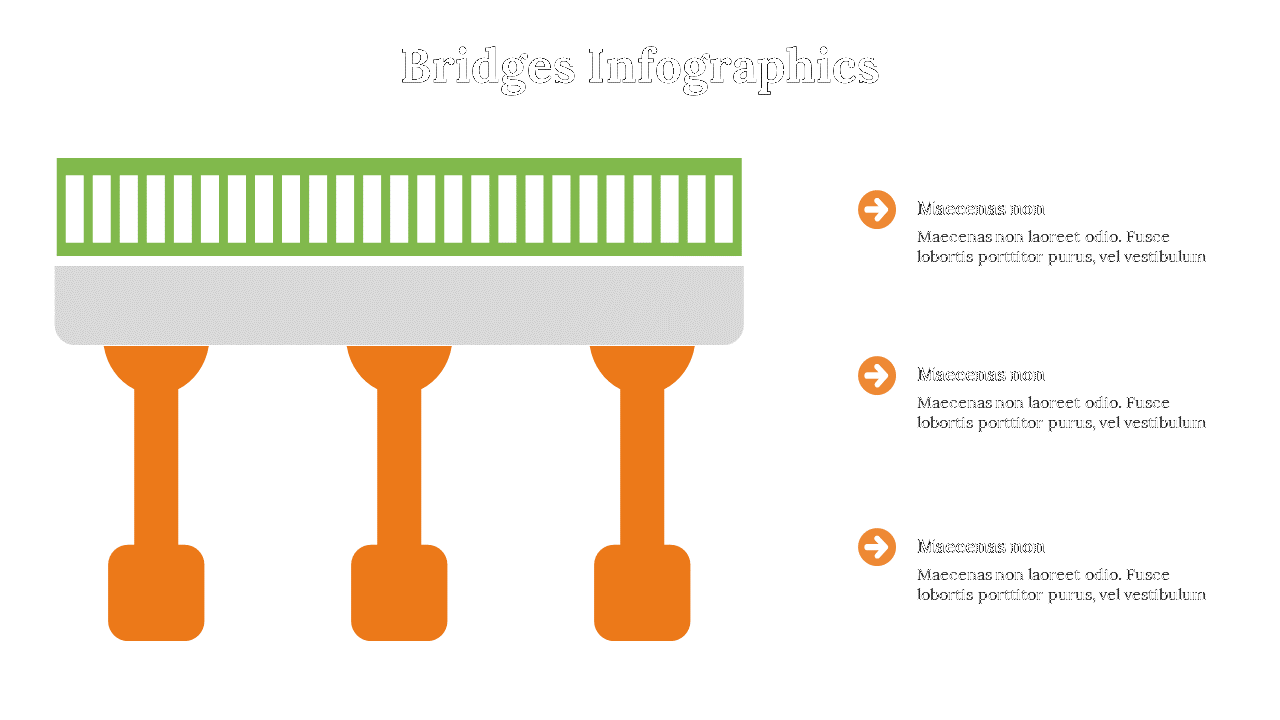 Bridges Infographics

Maecenas non
Maecenas non laoreet odio. Fusce lobortis porttitor purus, vel vestibulum

Maecenas non
Maecenas non laoreet odio. Fusce lobortis porttitor purus, vel vestibulum

Maecenas non
Maecenas non laoreet odio. Fusce lobortis porttitor purus, vel vestibulum