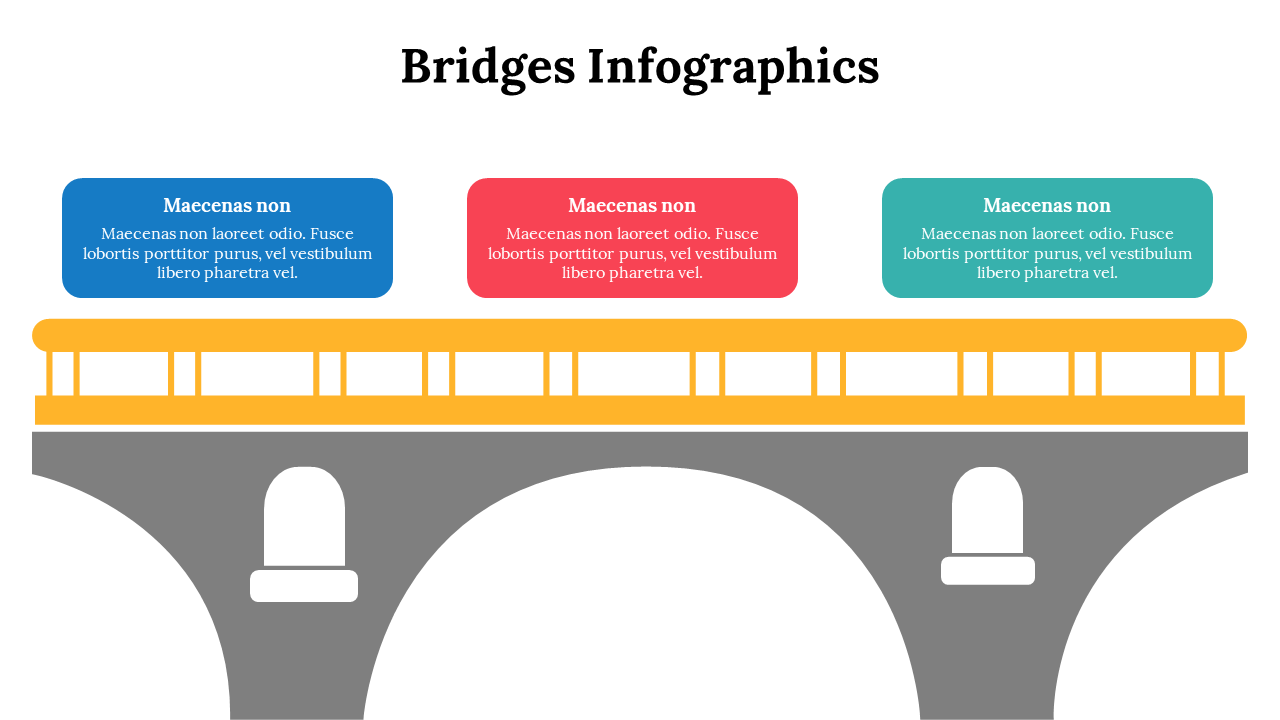 Bridges Infographics

Maecenas non
Maecenas non laoreet odio. Fusce lobortis porttitor purus, vel vestibulum libero pharetra vel.

Maecenas non
Maecenas non laoreet odio. Fusce lobortis porttitor purus, vel vestibulum libero pharetra vel.

Maecenas non
Maecenas non laoreet odio. Fusce lobortis porttitor purus, vel vestibulum libero pharetra vel.