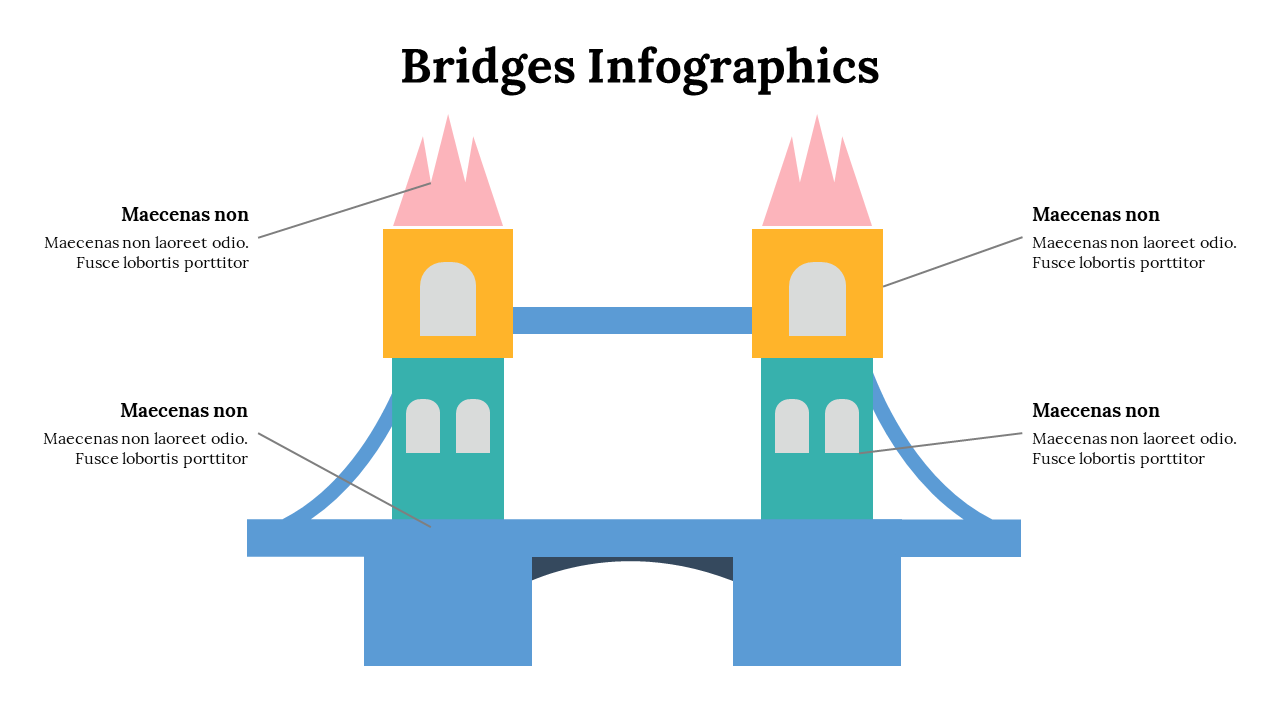 Bridges Infographics

Maecenas non
Maecenas non laoreet odio. Fusce lobortis porttitor

Maecenas non
Maecenas non laoreet odio. Fusce lobortis porttitor

Maecenas non
Maecenas non laoreet odio. Fusce lobortis porttitor

Maecenas non
Maecenas non laoreet odio. Fusce lobortis porttitor