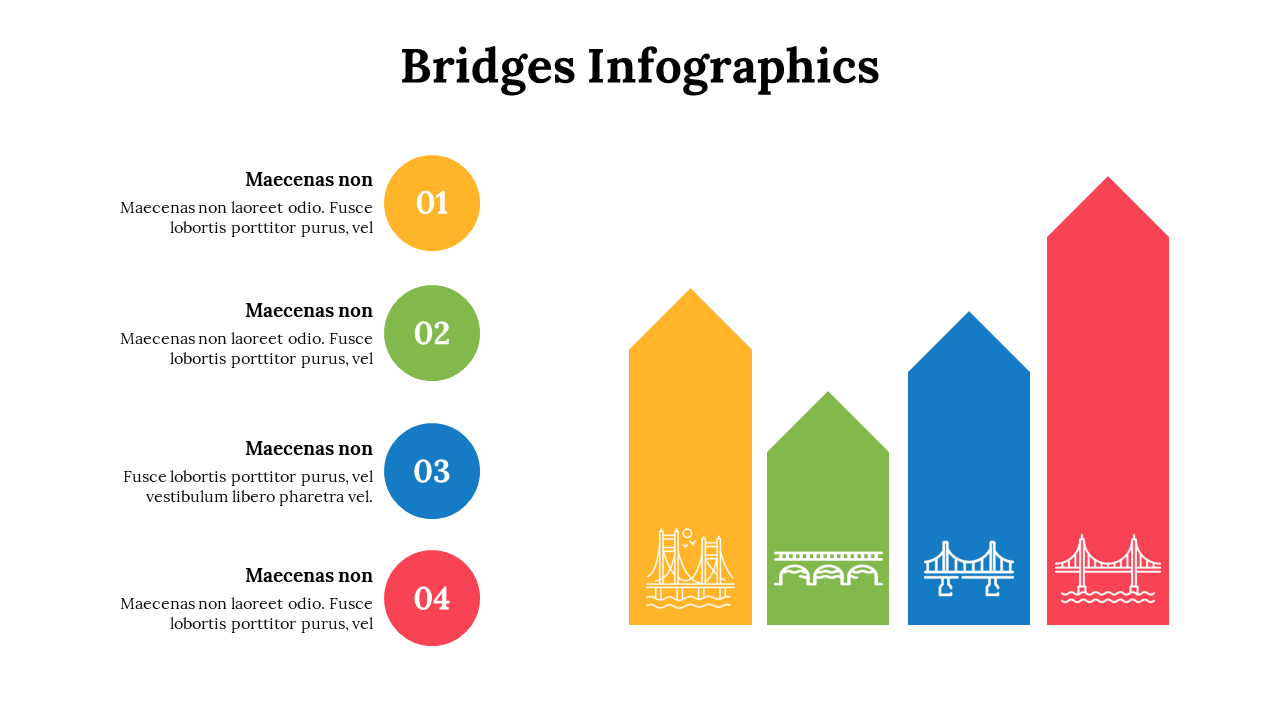 Bridges Infographics

Maecenas non
Maecenas non laoreet odio. Fusce lobortis porttitor purus, vel

01

Maecenas non
Maecenas non laoreet odio. Fusce lobortis porttitor purus, vel

02

Maecenas non
Fusce lobortis porttitor purus, vel vestibulum libero pharetra vel.

03

Maecenas non
Maecenas non laoreet odio. Fusce lobortis porttitor purus, vel

04