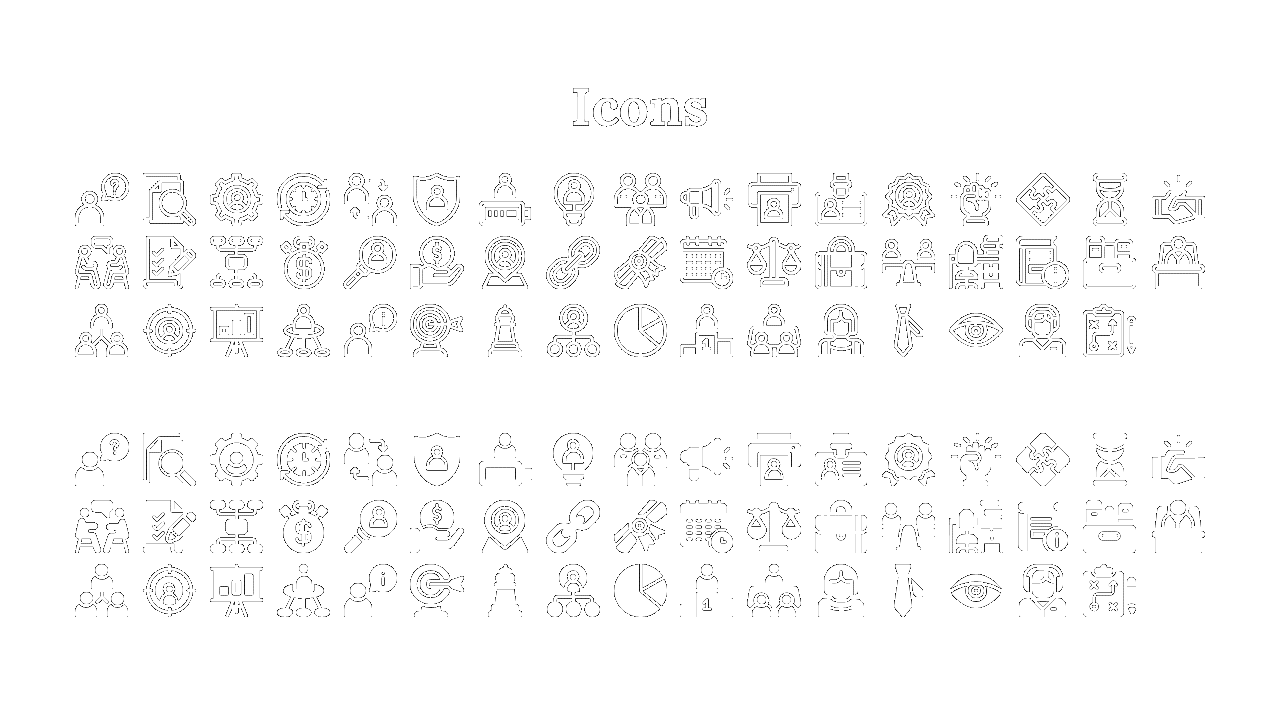 Icons