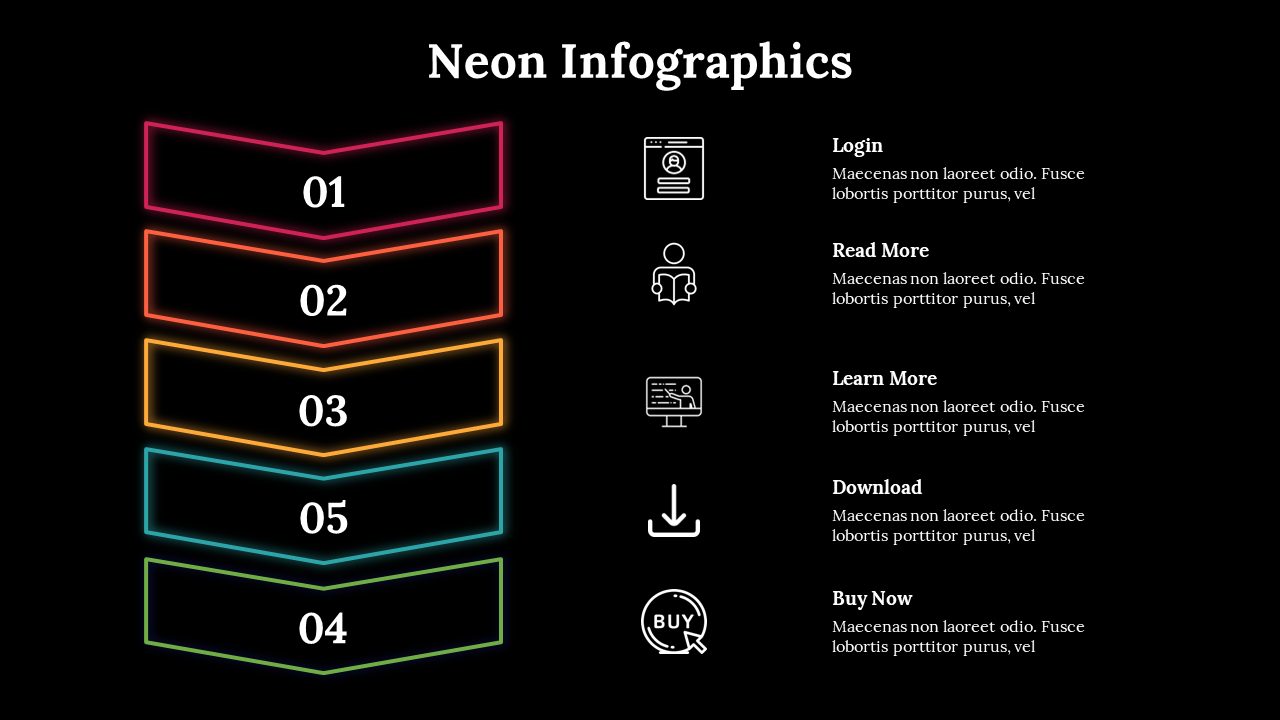 Neon Infographics

01

02

03

05

04

Login
Maecenas non laoreet odio. Fusce lobortis porttitor purus, vel

Read More
Maecenas non laoreet odio. Fusce lobortis porttitor purus, vel

Learn More
Maecenas non laoreet odio. Fusce lobortis porttitor purus, vel

Download
Maecenas non laoreet odio. Fusce lobortis porttitor purus, vel

BUY

Buy Now
Maecenas non laoreet odio. Fusce lobortis porttitor purus, vel