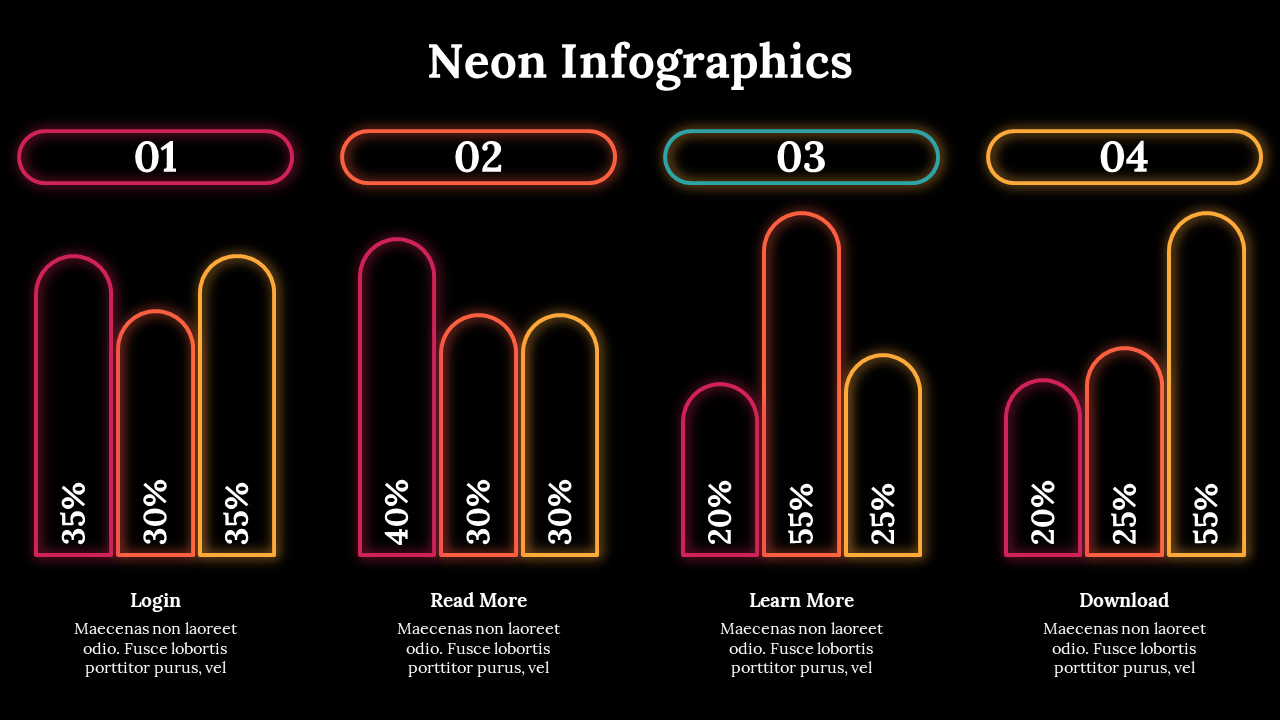 Neon Infographics

01

35%

30%

35%

Login

Maecenas non laoreet odio. Fusce lobortis porttitor purus, vel

02

40%

30%

30%

Read More

Maecenas non laoreet odio. Fusce lobortis porttitor purus, vel

03

20%

55%

25%

Learn More

Maecenas non laoreet odio. Fusce lobortis porttitor purus, vel

04

20%

25%

55%

Download

Maecenas non laoreet odio. Fusce lobortis porttitor purus, vel