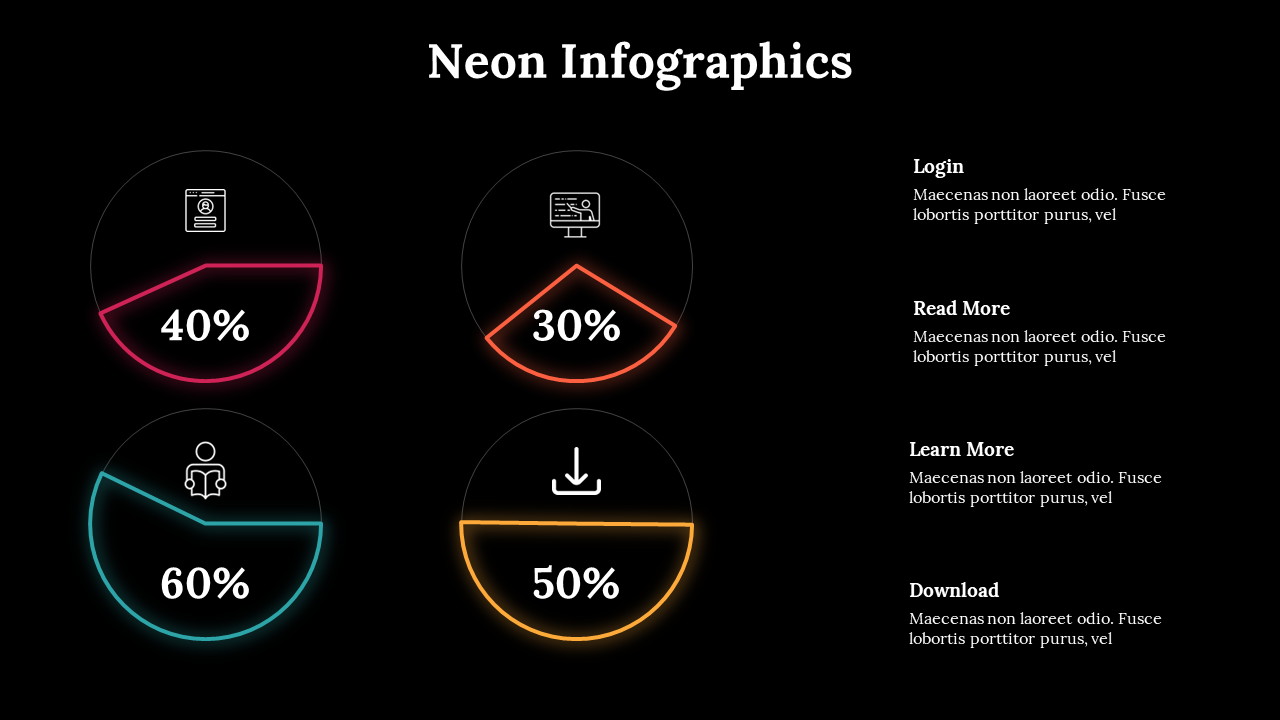 Neon Infographics

40%

30%

60%

50%

Login
Maecenas non laoreet odio. Fusce lobortis porttitor purus, vel

Read More
Maecenas non laoreet odio. Fusce lobortis porttitor purus, vel

Learn More
Maecenas non laoreet odio. Fusce lobortis porttitor purus, vel

Download
Maecenas non laoreet odio. Fusce lobortis porttitor purus, vel