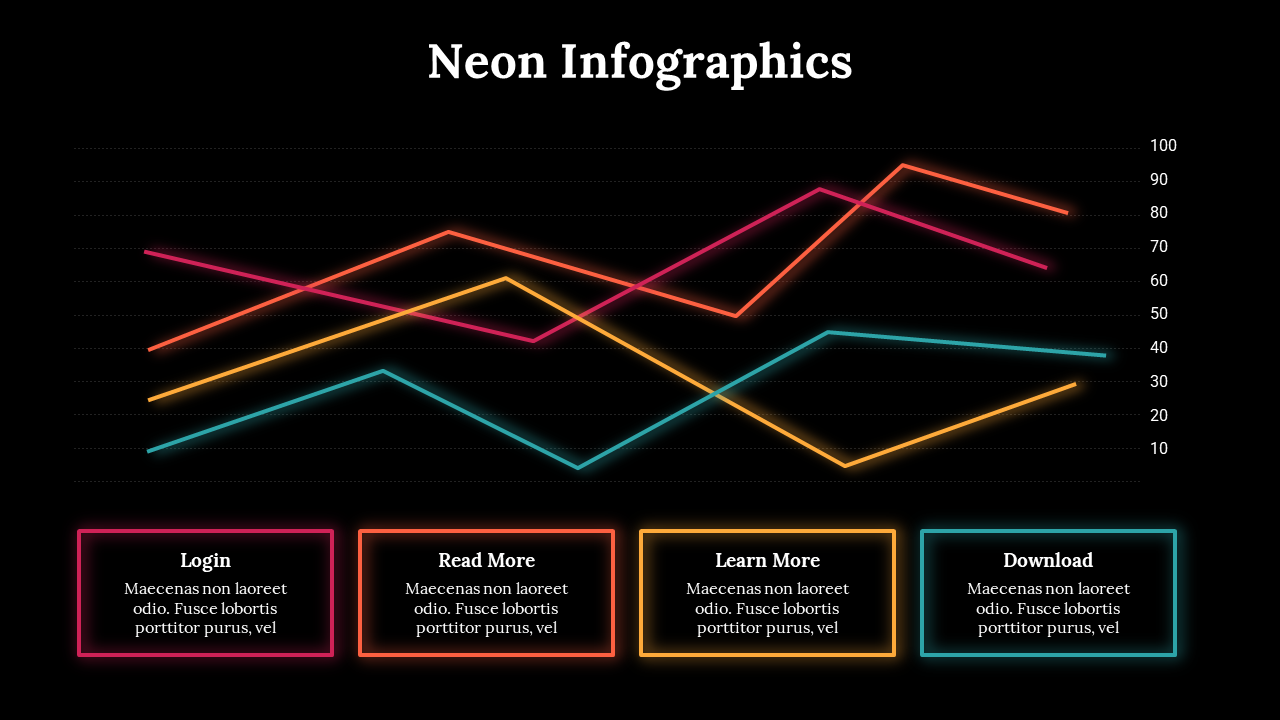 Neon Infographics

100
90
80
70
60
50
40
30
20
10

Login
Maecenas non laoreet odio. Fusce lobortis porttitor purus, vel

Read More
Maecenas non laoreet odio. Fusce lobortis porttitor purus, vel

Learn More
Maecenas non laoreet odio. Fusce lobortis porttitor purus, vel

Download
Maecenas non laoreet odio. Fusce lobortis porttitor purus, vel