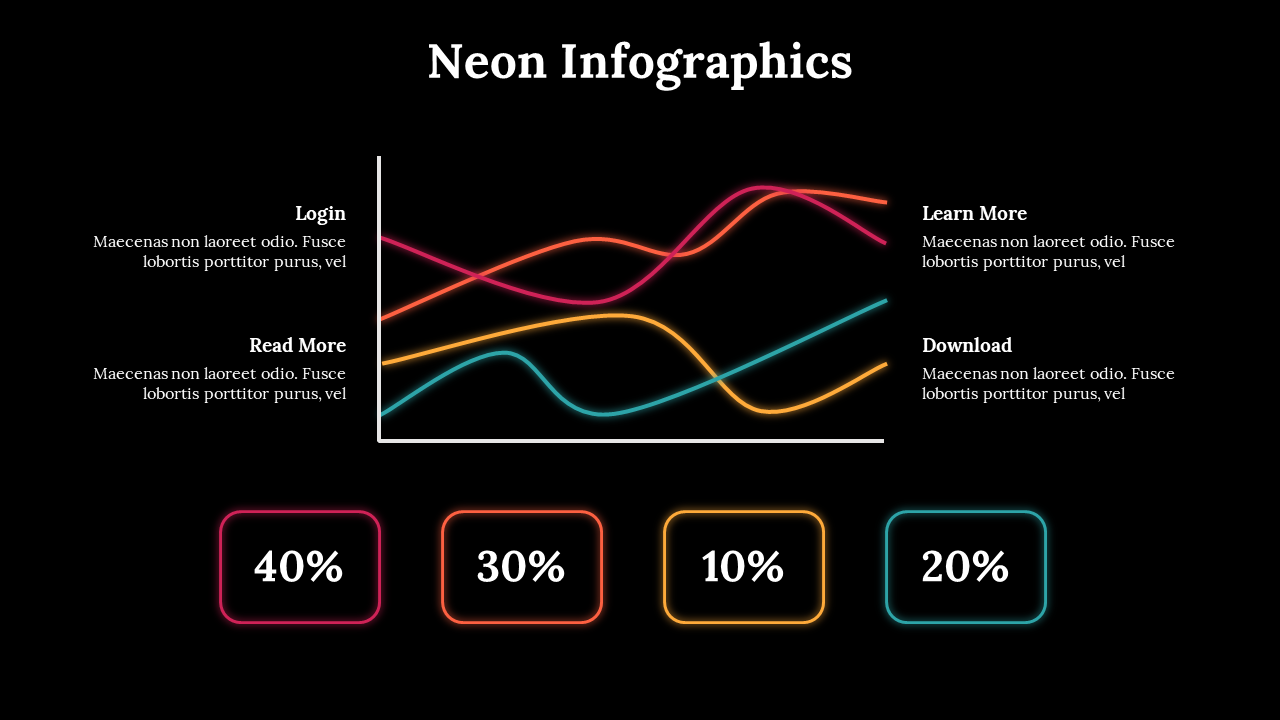 Neon Infographics

Login
Maecenas non laoreet odio. Fusce lobortis porttitor purus, vel

Read More
Maecenas non laoreet odio. Fusce lobortis porttitor purus, vel

Learn More
Maecenas non laoreet odio. Fusce lobortis porttitor purus, vel

Download
Maecenas non laoreet odio. Fusce lobortis porttitor purus, vel

40%

30%

10%

20%