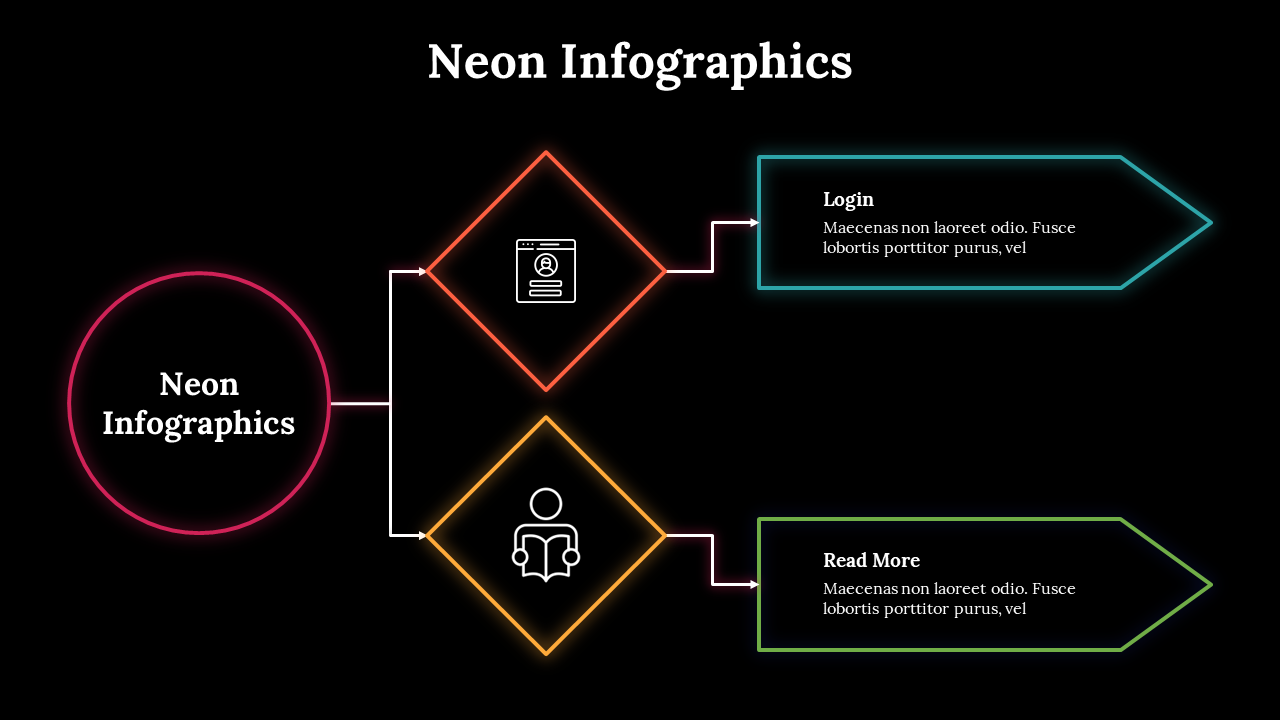 Neon Infographics

Neon Infographics

Login

Maecenas non laoreet odio. Fusce lobortis porttitor purus, vel

Read More

Maecenas non laoreet odio. Fusce lobortis porttitor purus, vel