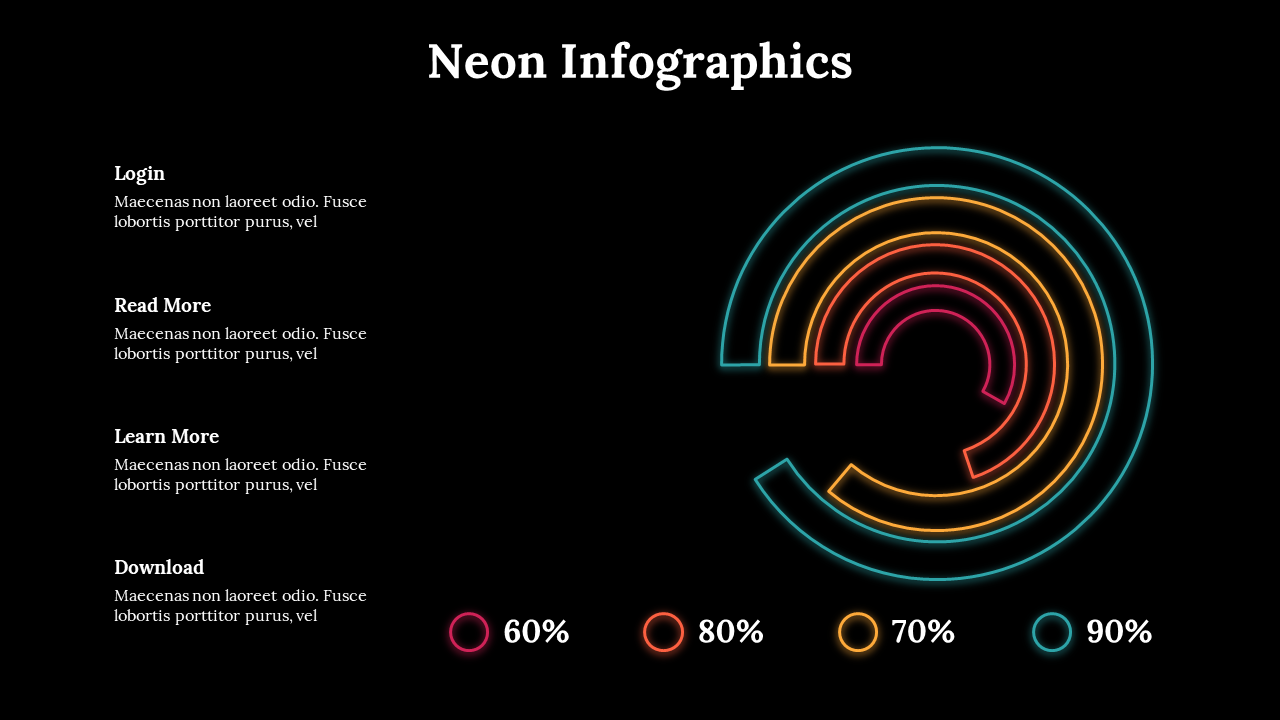 Neon Infographics

Login
Maecenas non laoreet odio. Fusce lobortis porttitor purus, vel

Read More
Maecenas non laoreet odio. Fusce lobortis porttitor purus, vel

Learn More
Maecenas non laoreet odio. Fusce lobortis porttitor purus, vel

Download
Maecenas non laoreet odio. Fusce lobortis porttitor purus, vel

60%

80%

70%

90%