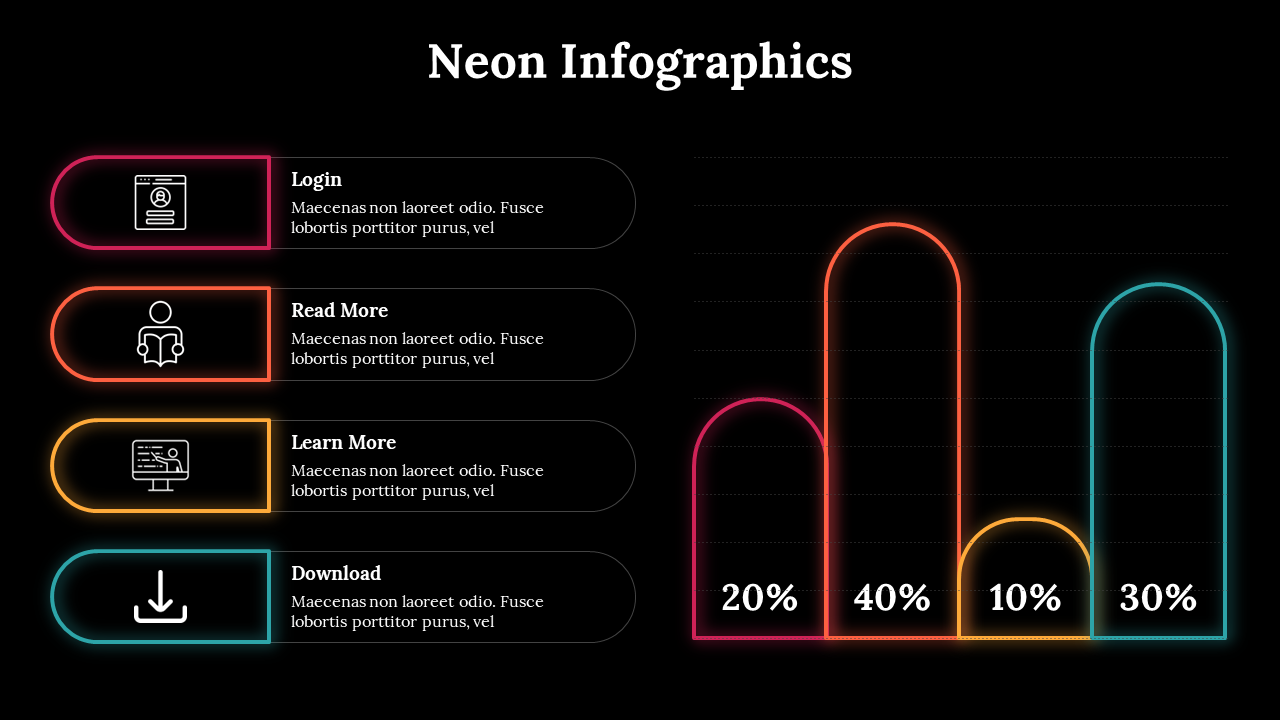 Neon Infographics

Login
Maecenas non laoreet odio. Fusce lobortis porttitor purus, vel

Read More
Maecenas non laoreet odio. Fusce lobortis porttitor purus, vel

Learn More
Maecenas non laoreet odio. Fusce lobortis porttitor purus, vel

Download
Maecenas non laoreet odio. Fusce lobortis porttitor purus, vel

20%
40%
10%
30%