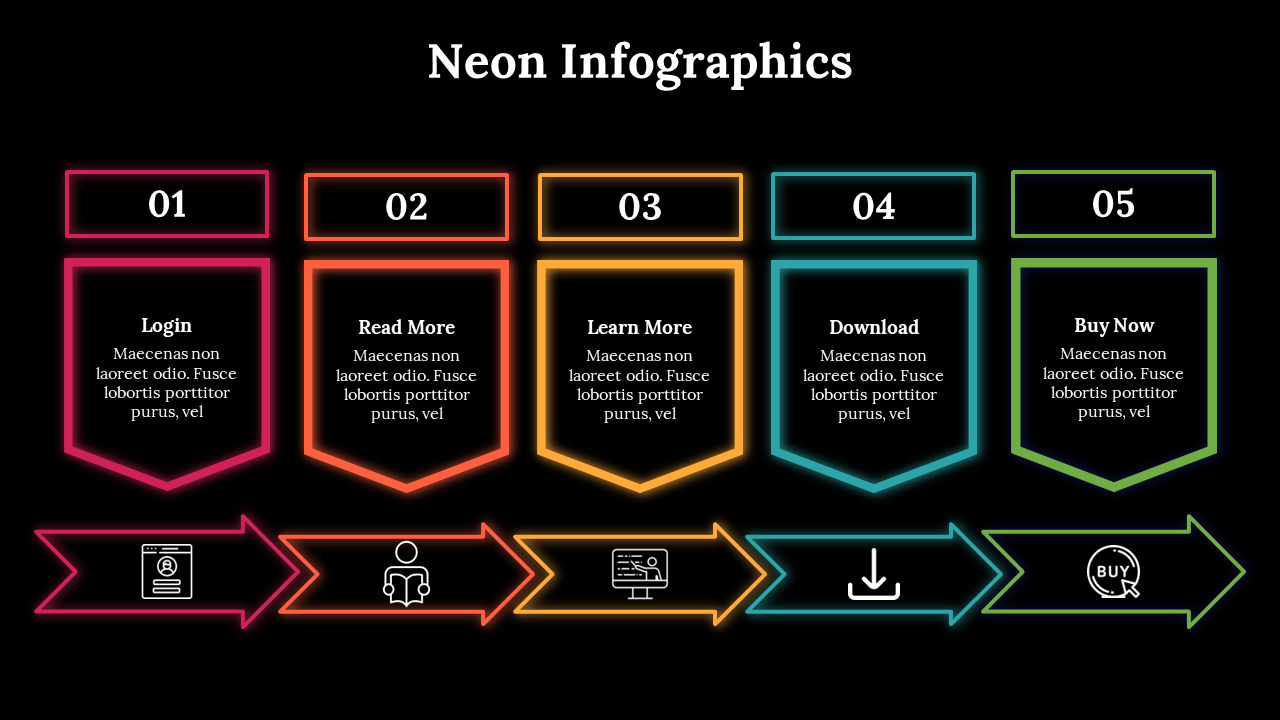 Neon Infographics

01

Login
Maecenas non laoreet odio. Fusce lobortis porttitor purus, vel

02

Read More
Maecenas non laoreet odio. Fusce lobortis porttitor purus, vel

03

Learn More
Maecenas non laoreet odio. Fusce lobortis porttitor purus, vel

04

Download
Maecenas non laoreet odio. Fusce lobortis porttitor purus, vel

05

Buy Now
Maecenas non laoreet odio. Fusce lobortis porttitor purus, vel

BUY