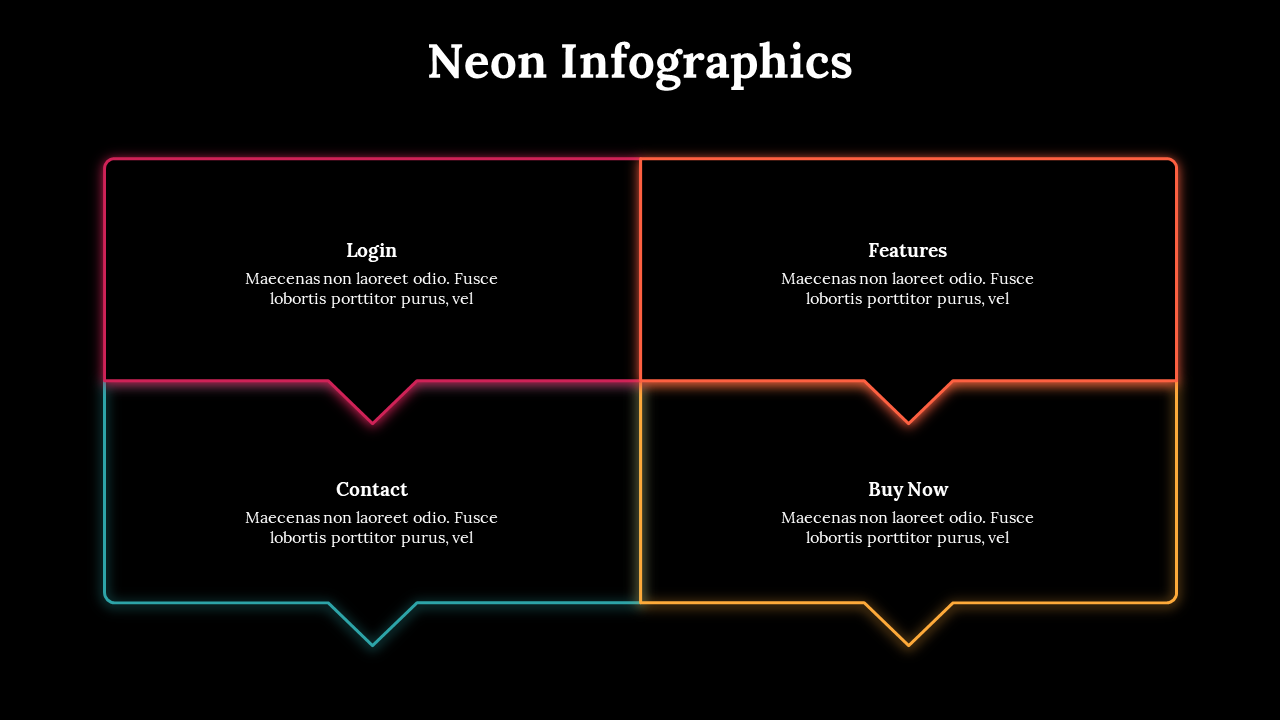 Neon Infographics

Login
Maecenas non laoreet odio. Fusce lobortis porttitor purus, vel

Features
Maecenas non laoreet odio. Fusce lobortis porttitor purus, vel

Contact
Maecenas non laoreet odio. Fusce lobortis porttitor purus, vel

Buy Now
Maecenas non laoreet odio. Fusce lobortis porttitor purus, vel