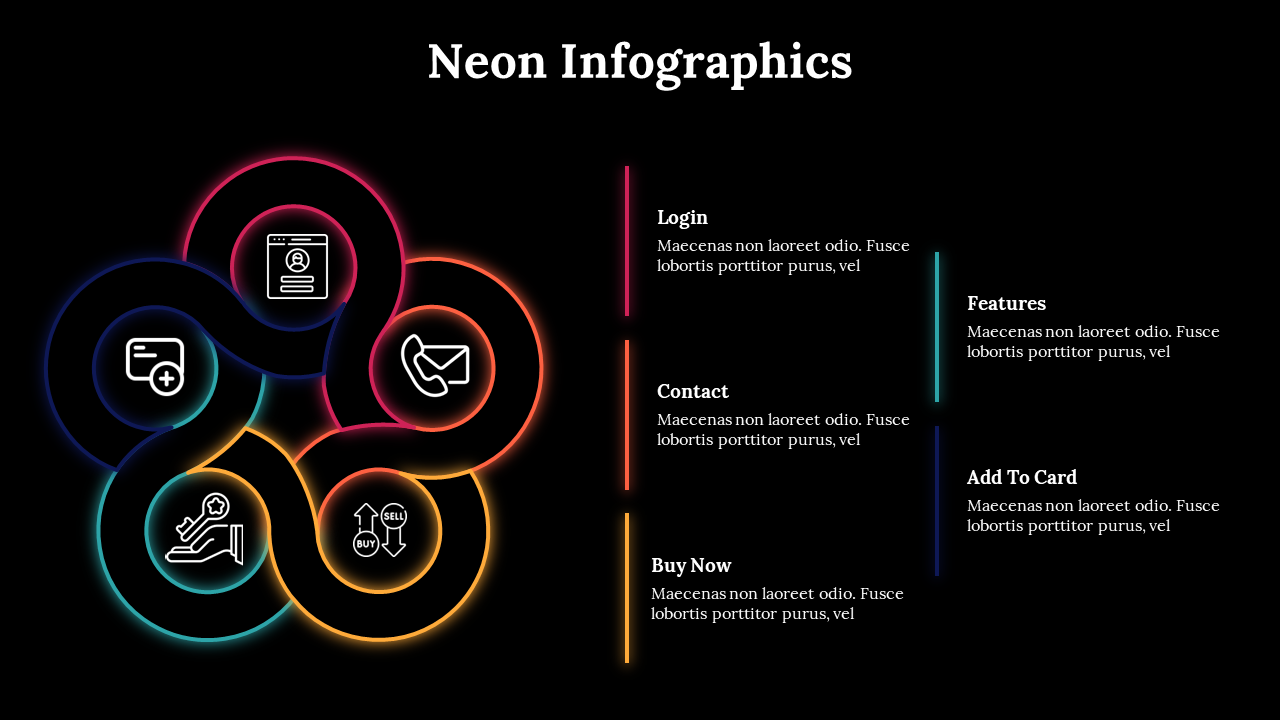 Neon Infographics

SELL
BUY

Login
Maecenas non laoreet odio. Fusce lobortis porttitor purus, vel

Contact
Maecenas non laoreet odio. Fusce lobortis porttitor purus, vel

Buy Now
Maecenas non laoreet odio. Fusce lobortis porttitor purus, vel

Features
Maecenas non laoreet odio. Fusce lobortis porttitor purus, vel

Add To Card
Maecenas non laoreet odio. Fusce lobortis porttitor purus, vel