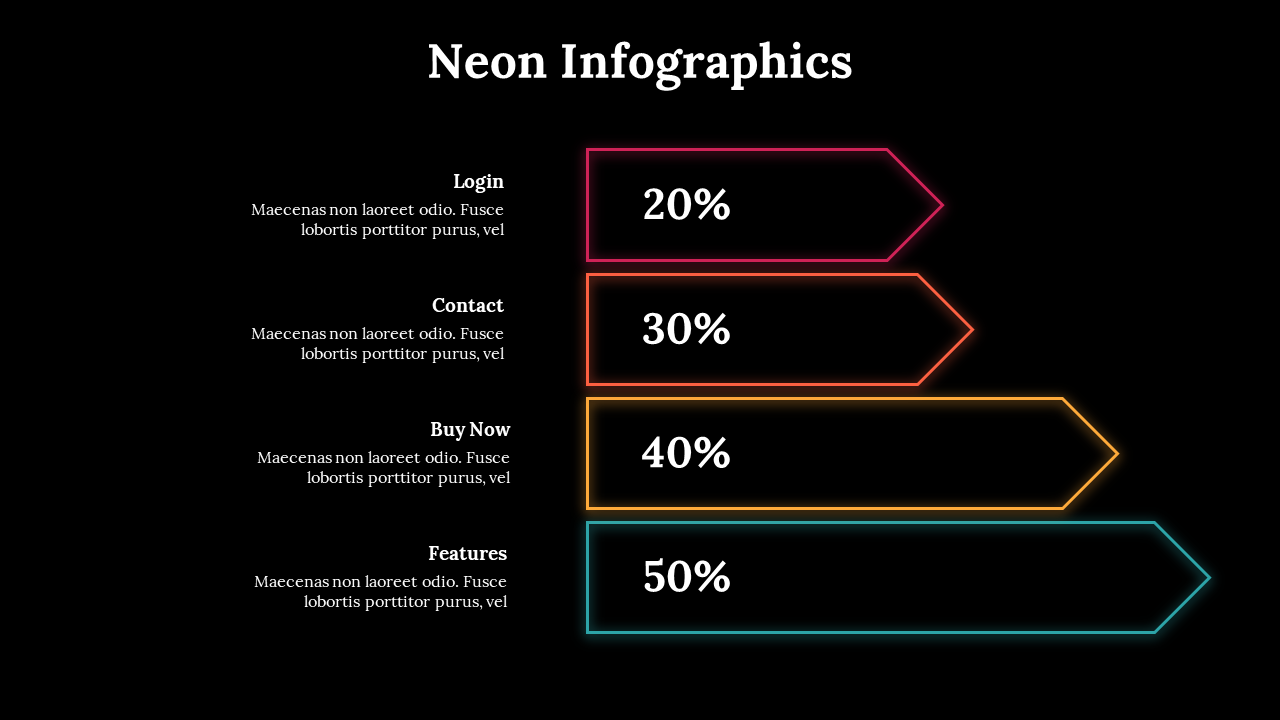 Neon Infographics

Login
Maecenas non laoreet odio. Fusce lobortis porttitor purus, vel

20%

Contact
Maecenas non laoreet odio. Fusce lobortis porttitor purus, vel

30%

Buy Now
Maecenas non laoreet odio. Fusce lobortis porttitor purus, vel

40%

Features
Maecenas non laoreet odio. Fusce lobortis porttitor purus, vel

50%