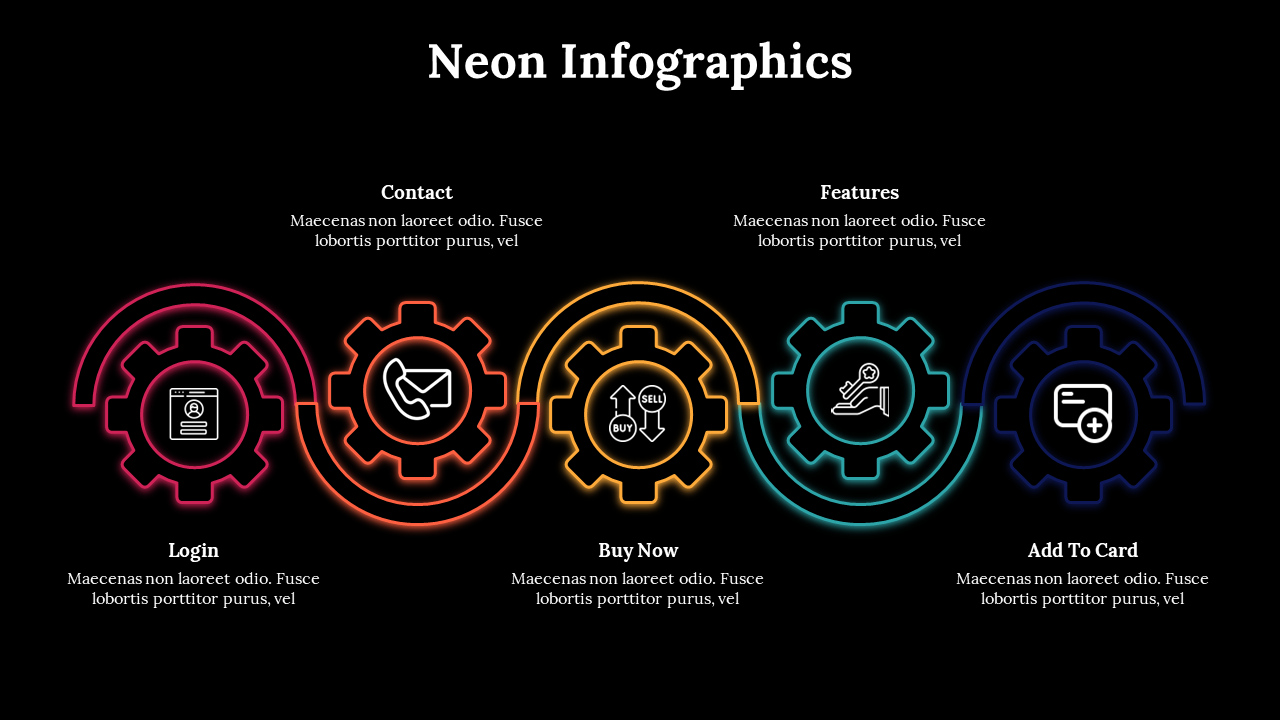 Neon Infographics

Contact
Maecenas non laoreet odio. Fusce lobortis porttitor purus, vel

Features
Maecenas non laoreet odio. Fusce lobortis porttitor purus, vel

SELL
BUY

Login
Maecenas non laoreet odio. Fusce lobortis porttitor purus, vel

Buy Now
Maecenas non laoreet odio. Fusce lobortis porttitor purus, vel

Add To Card
Maecenas non laoreet odio. Fusce lobortis porttitor purus, vel