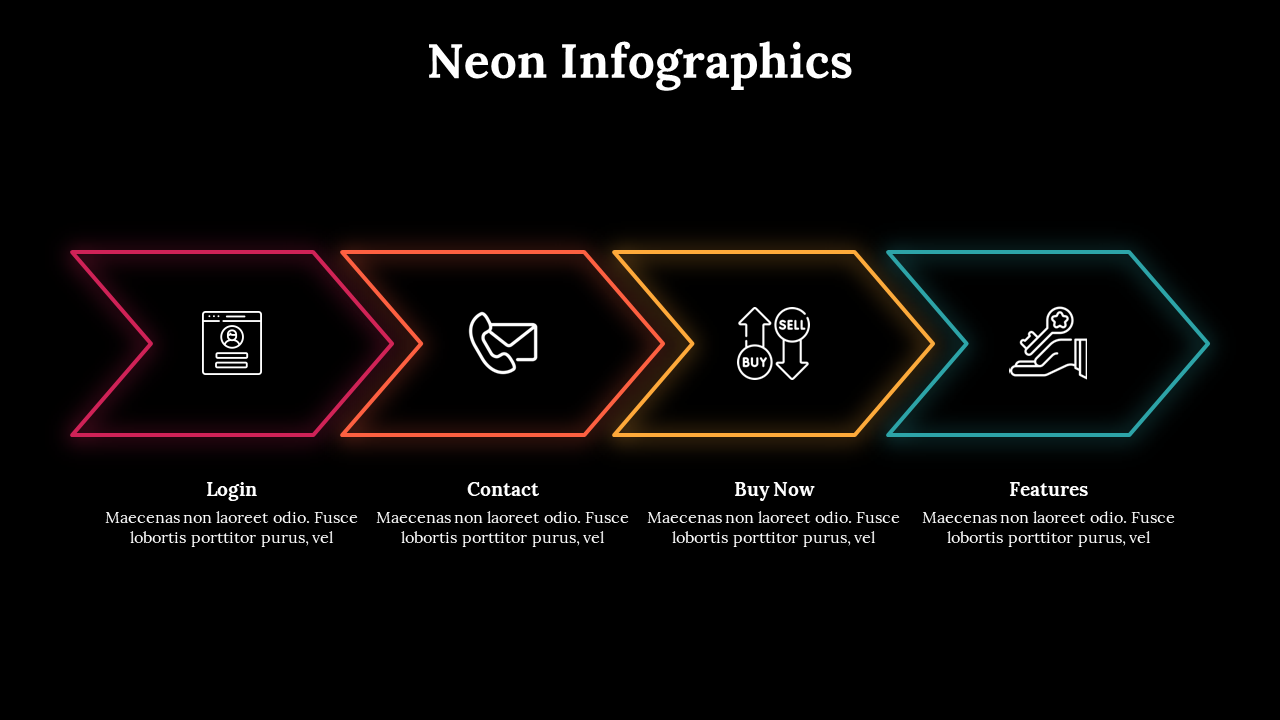 Neon Infographics

SELL

BUY

Login
Maecenas non laoreet odio. Fusce lobortis porttitor purus, vel

Contact
Maecenas non laoreet odio. Fusce lobortis porttitor purus, vel

Buy Now
Maecenas non laoreet odio. Fusce lobortis porttitor purus, vel

Features
Maecenas non laoreet odio. Fusce lobortis porttitor purus, vel