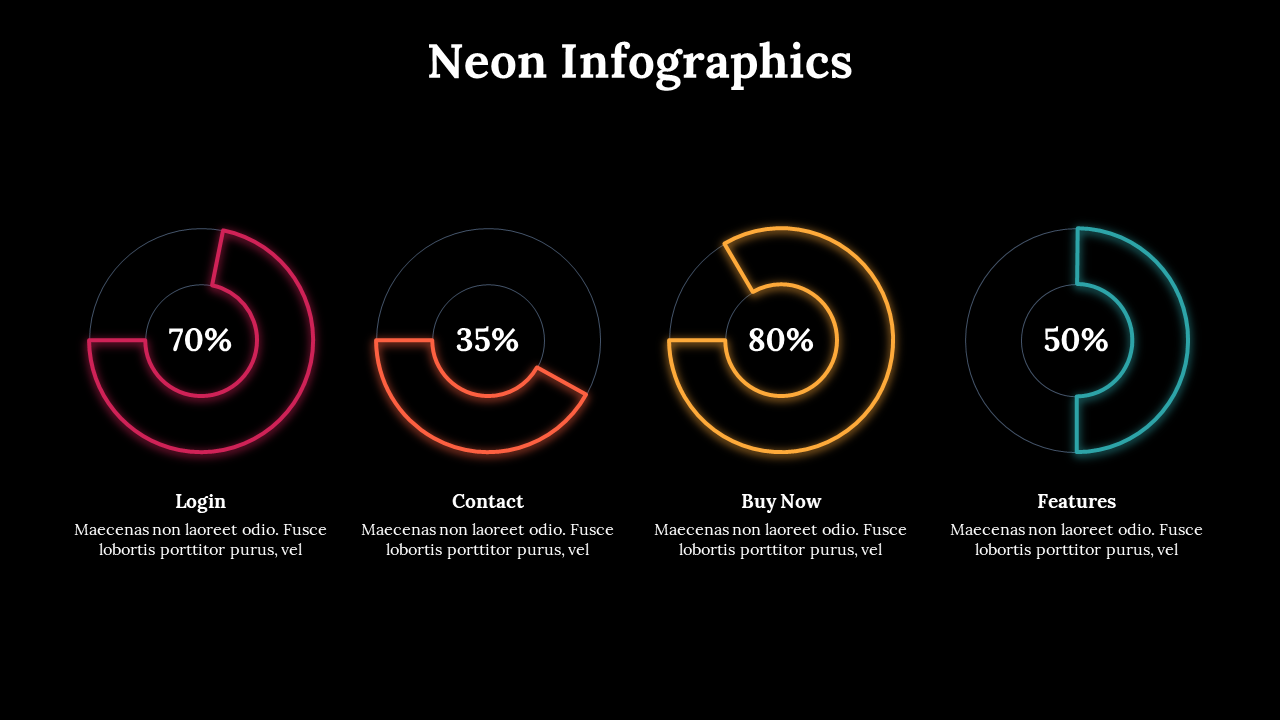 Neon Infographics

70%

Login
Maecenas non laoreet odio. Fusce lobortis porttitor purus, vel

35%

Contact
Maecenas non laoreet odio. Fusce lobortis porttitor purus, vel

80%

Buy Now
Maecenas non laoreet odio. Fusce lobortis porttitor purus, vel

50%

Features
Maecenas non laoreet odio. Fusce lobortis porttitor purus, vel