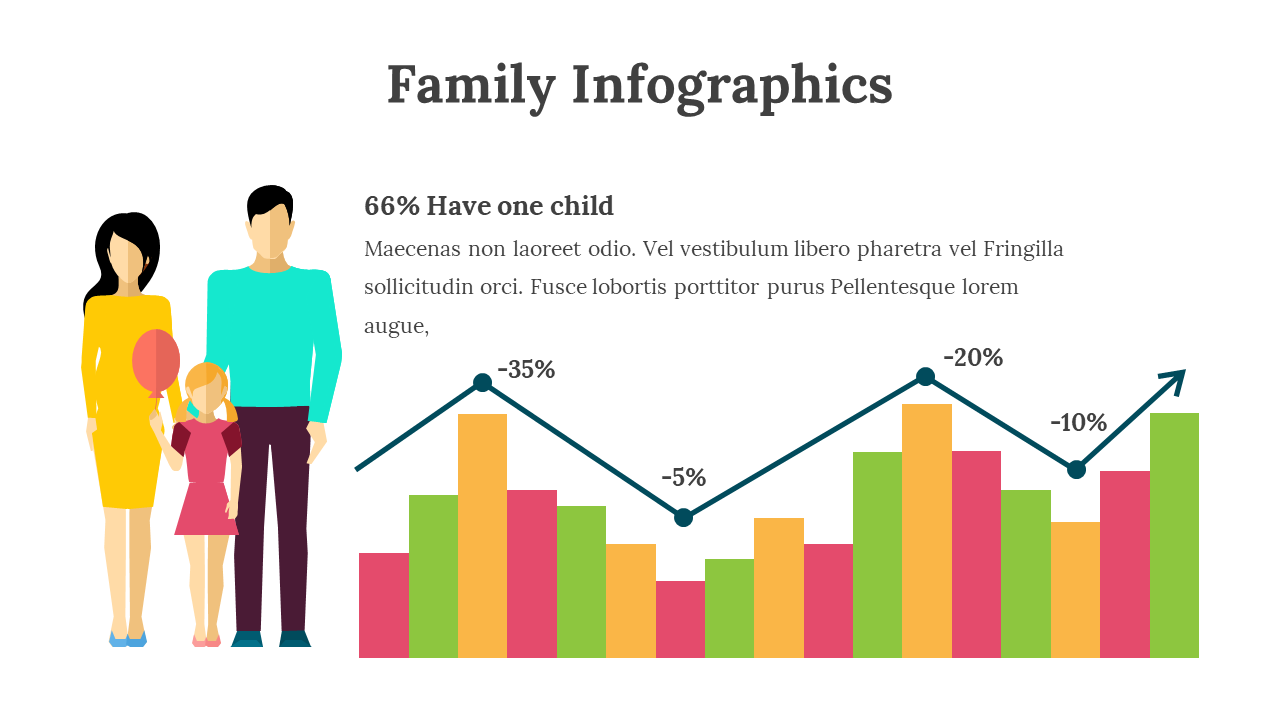 Family Infographics

66% Have one child

Maecenas non laoreet odio. Vel vestibulum libero pharetra vel Fringilla sollicitudin orci. Fusce lobortis porttitor purus Pellentesque lorem augue,

-35%

-5%

-20%

-10%