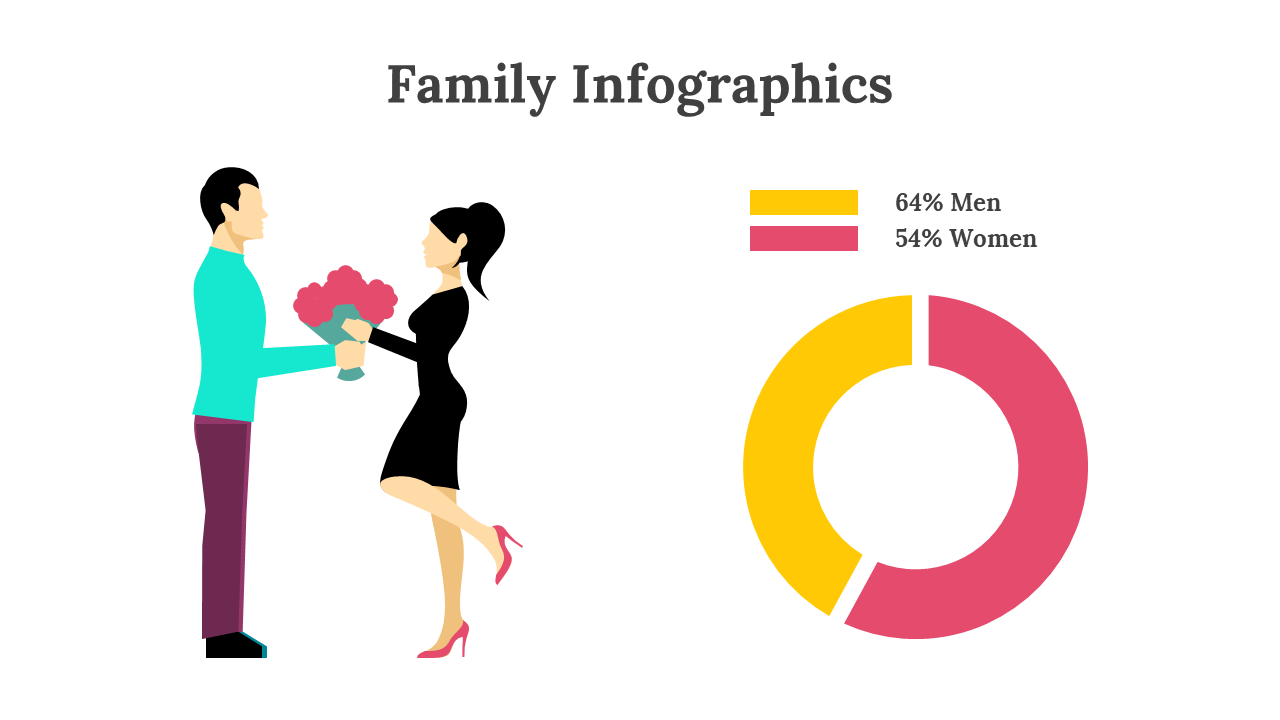 Family Infographics

64% Men
54% Women