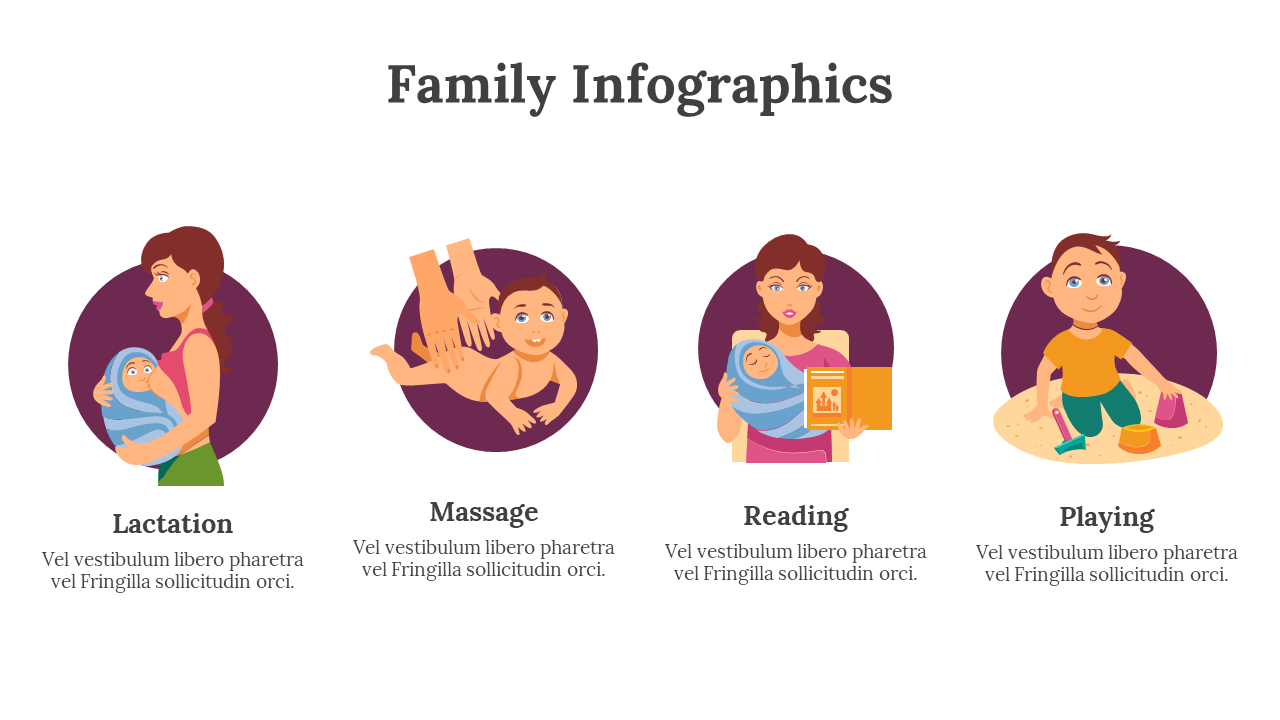 Family Infographics

Lactation
Vel vestibulum libero pharetra vel Fringilla sollicitudin orci.

Massage
Vel vestibulum libero pharetra vel Fringilla sollicitudin orci.

Reading
Vel vestibulum libero pharetra vel Fringilla sollicitudin orci.

Playing
Vel vestibulum libero pharetra vel Fringilla sollicitudin orci.