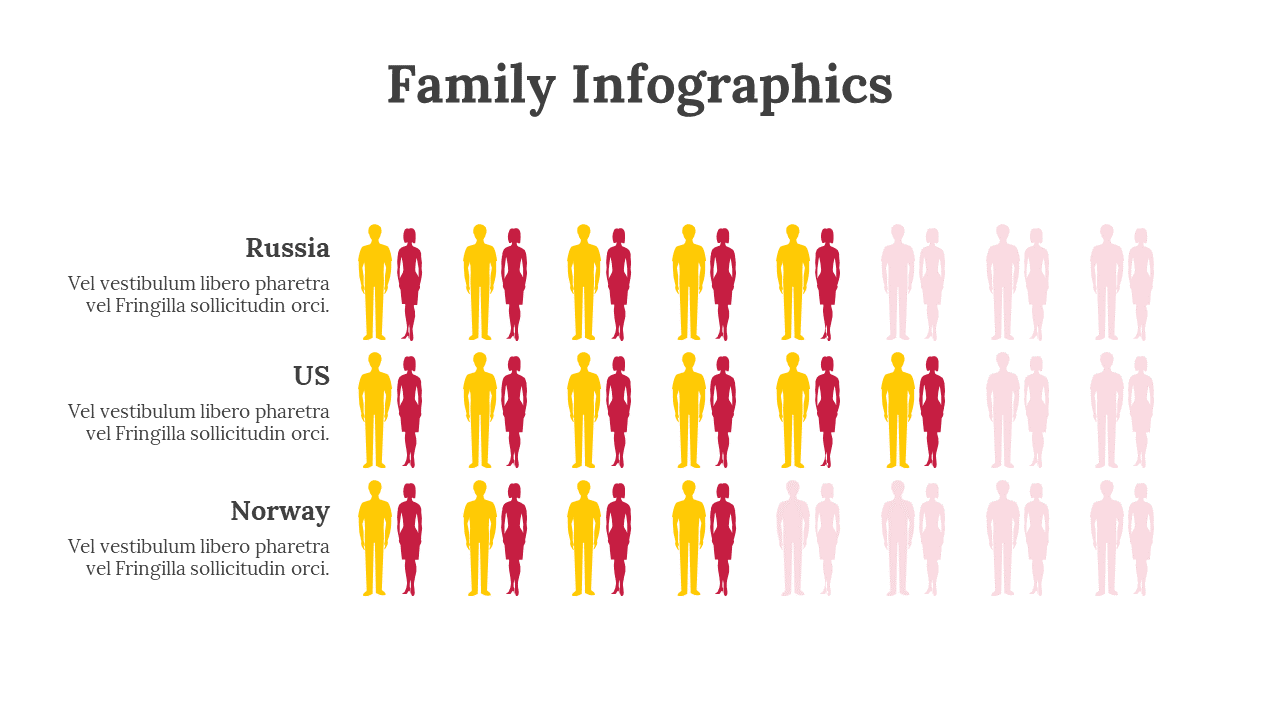 Family Infographics

Russia
Vel vestibulum libero pharetra vel Fringilla sollicitudin orci.

US
Vel vestibulum libero pharetra vel Fringilla sollicitudin orci.

Norway
Vel vestibulum libero pharetra vel Fringilla sollicitudin orci.