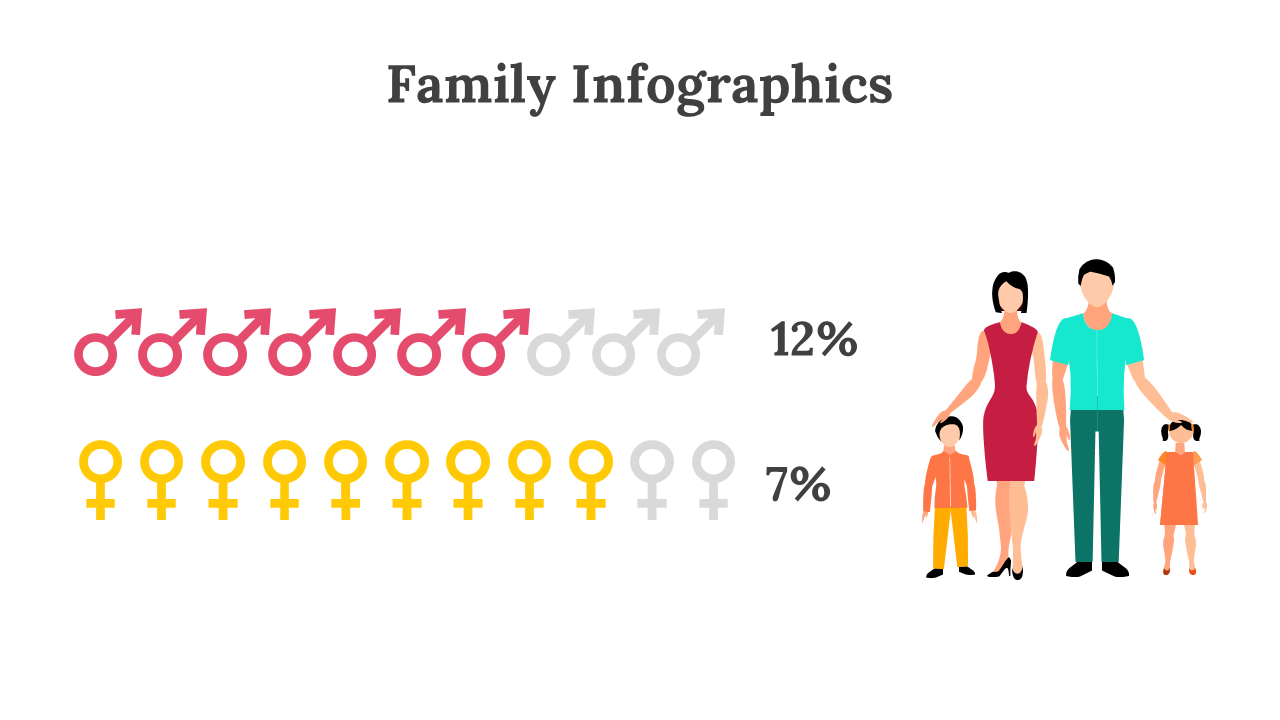 Family Infographics

12%

7%