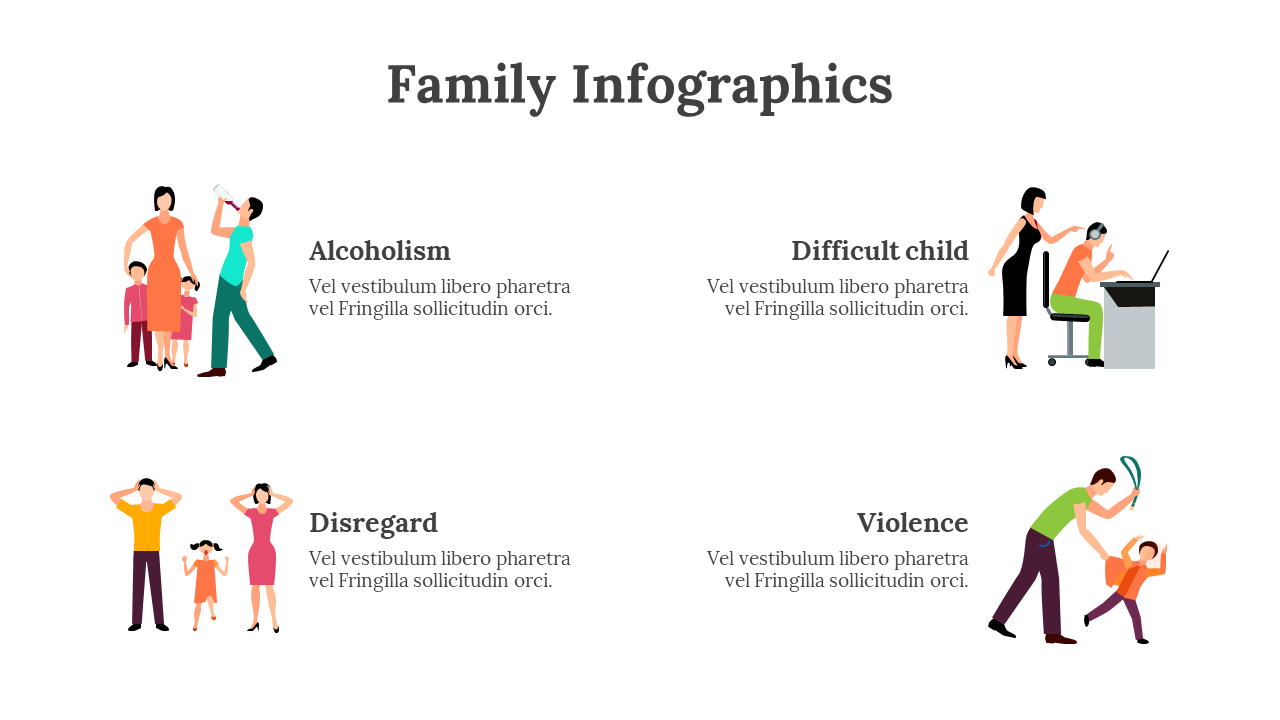 Family Infographics

Alcoholism
Vel vestibulum libero pharetra vel Fringilla sollicitudin orci.

Difficult child
Vel vestibulum libero pharetra vel Fringilla sollicitudin orci.

Disregard
Vel vestibulum libero pharetra vel Fringilla sollicitudin orci.

Violence
Vel vestibulum libero pharetra vel Fringilla sollicitudin orci.