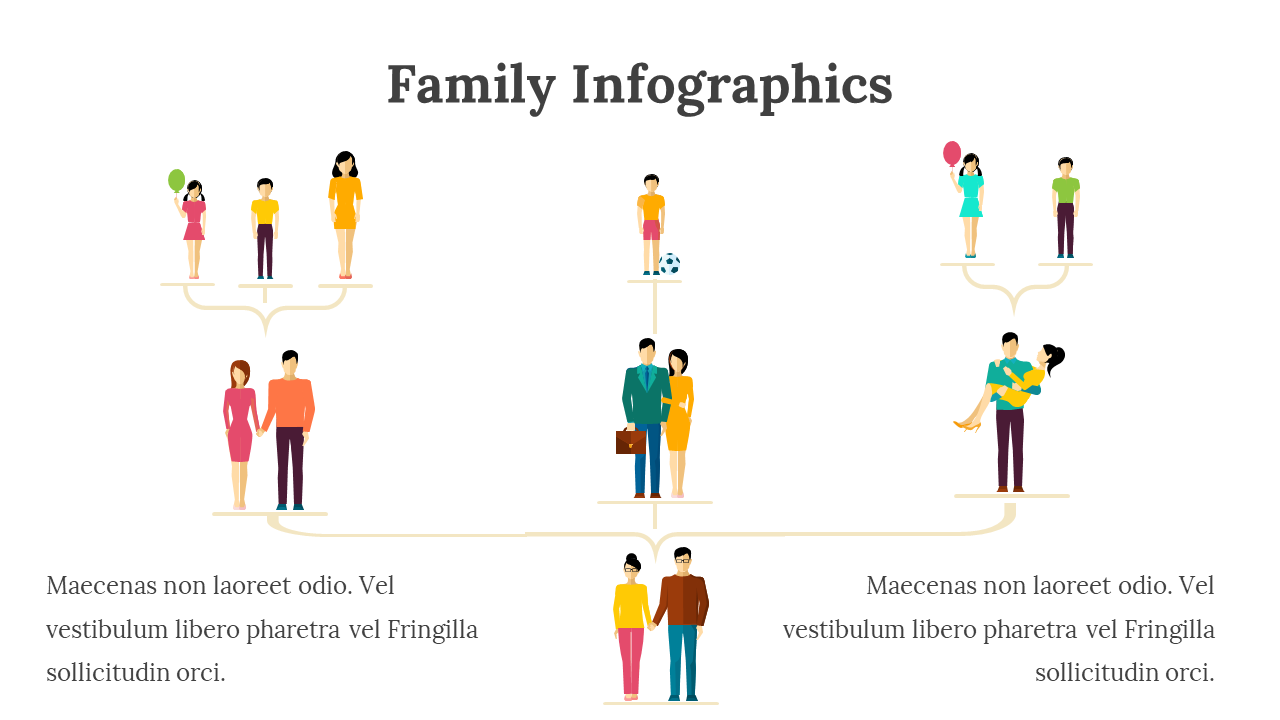 Family Infographics

Maecenas non laoreet odio. Vel vestibulum libero pharetra vel Fringilla sollicitudin orci.

Maecenas non laoreet odio. Vel vestibulum libero pharetra vel Fringilla sollicitudin orci.