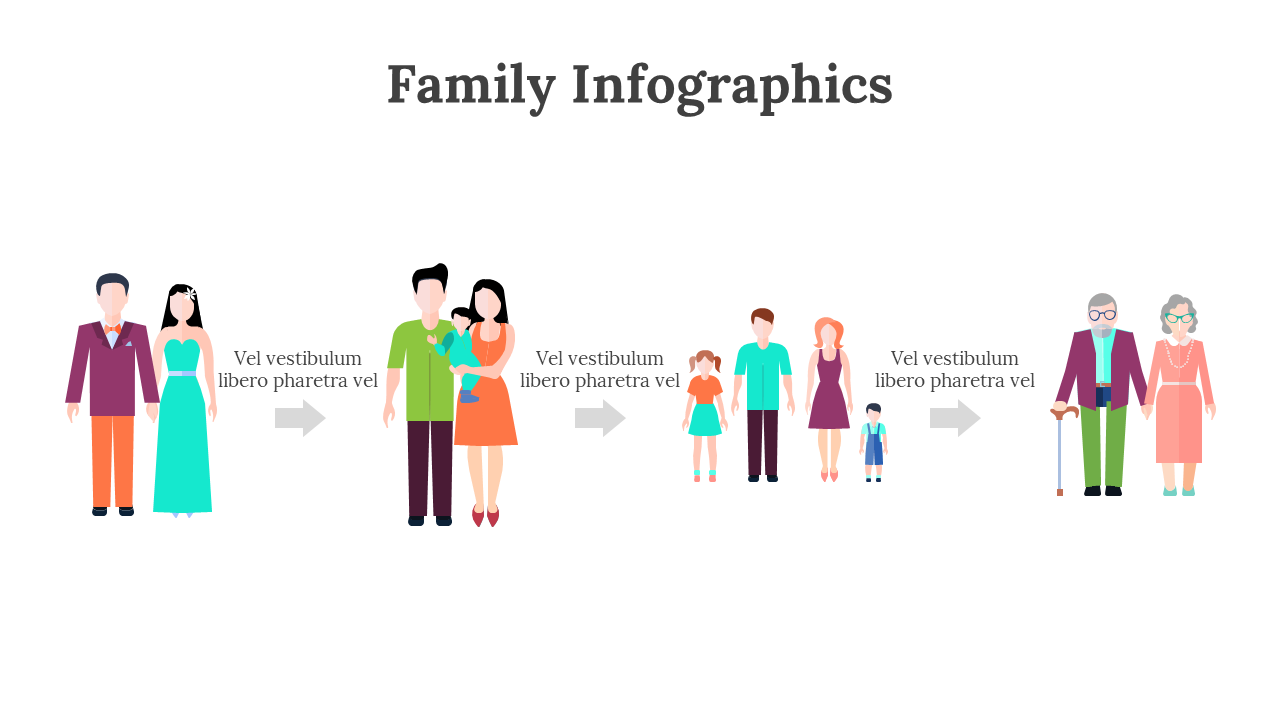 Family Infographics

Vel vestibulum libero pharetra vel

Vel vestibulum libero pharetra vel

Vel vestibulum libero pharetra vel