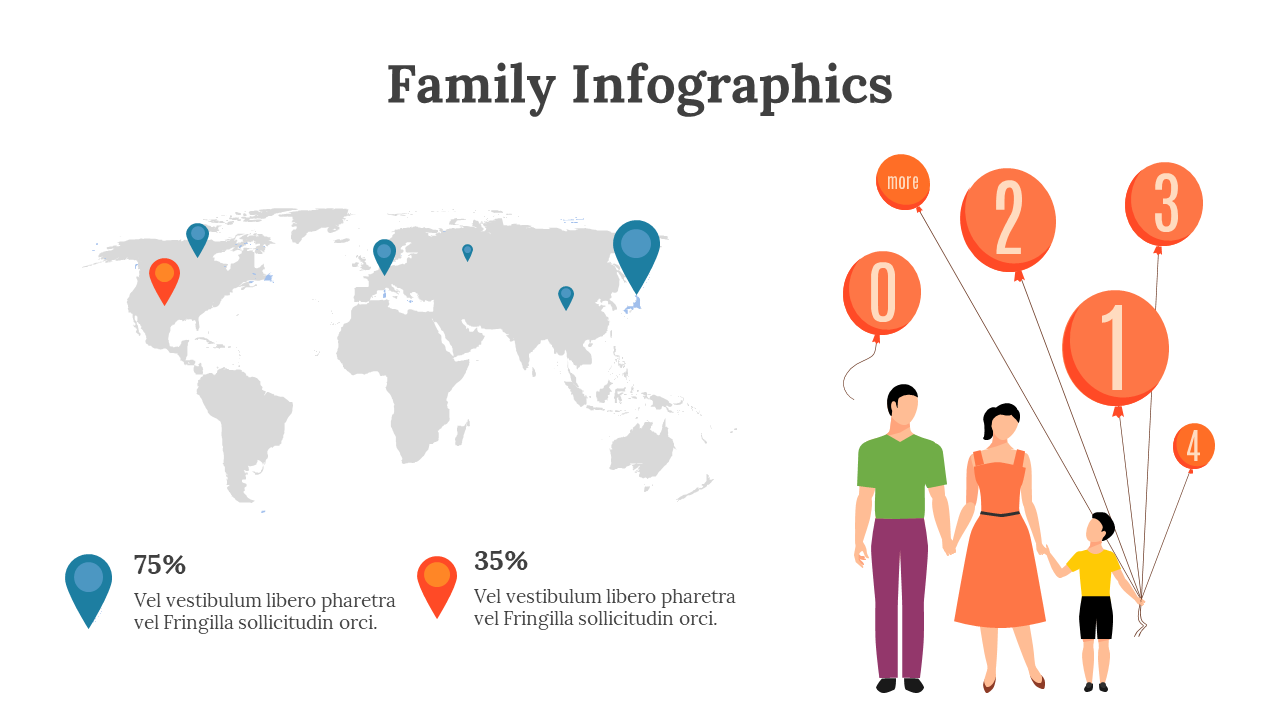 Family Infographics

more

2

3

0

1

4

75%

Vel vestibulum libero pharetra vel Fringilla sollicitudin orci.

35%

Vel vestibulum libero pharetra vel Fringilla sollicitudin orci.