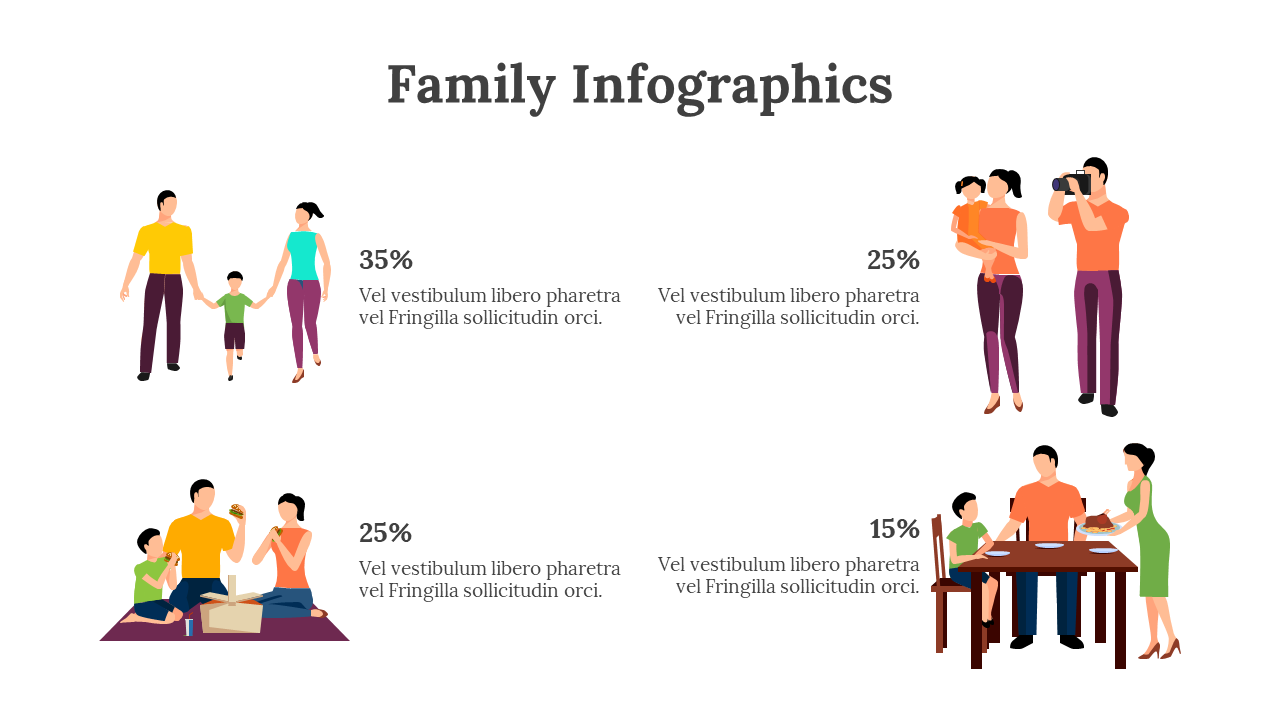 Family Infographics

35%
Vel vestibulum libero pharetra vel Fringilla sollicitudin orci.

25%
Vel vestibulum libero pharetra vel Fringilla sollicitudin orci.

25%
Vel vestibulum libero pharetra vel Fringilla sollicitudin orci.

15%
Vel vestibulum libero pharetra vel Fringilla sollicitudin orci.