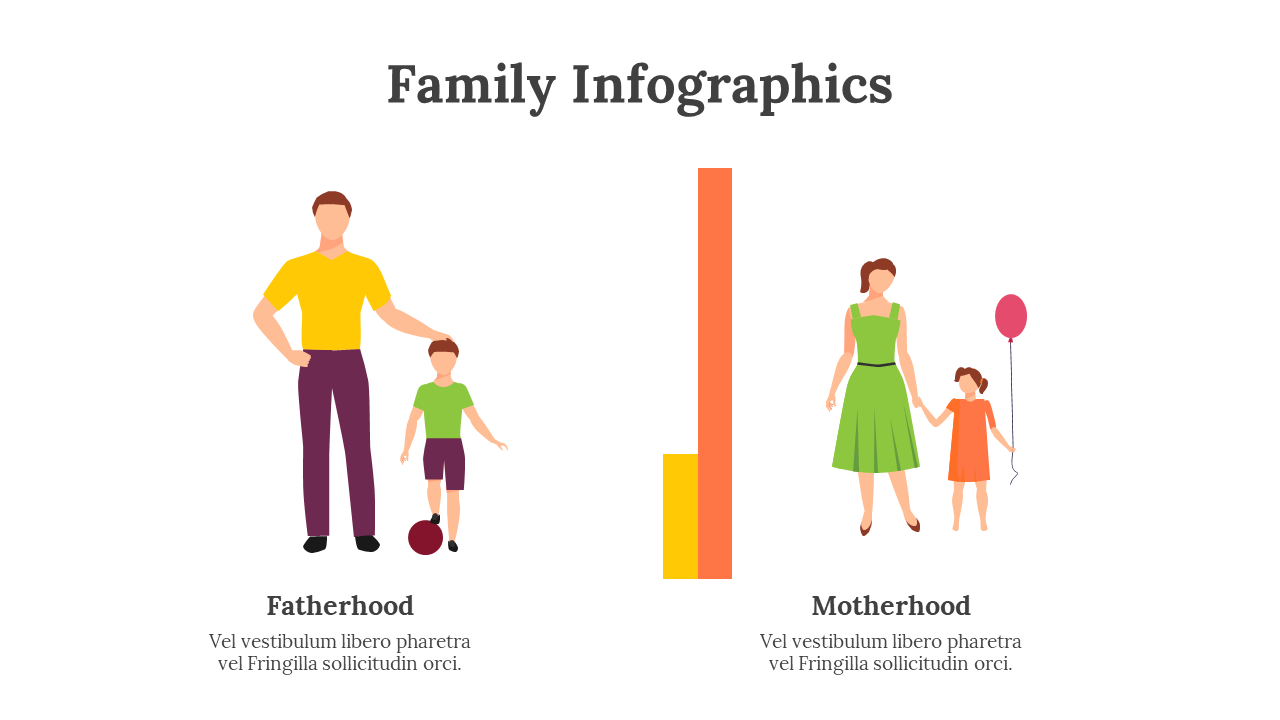 Family Infographics

Fatherhood

Vel vestibulum libero pharetra vel Fringilla sollicitudin orci.

Motherhood

Vel vestibulum libero pharetra vel Fringilla sollicitudin orci.