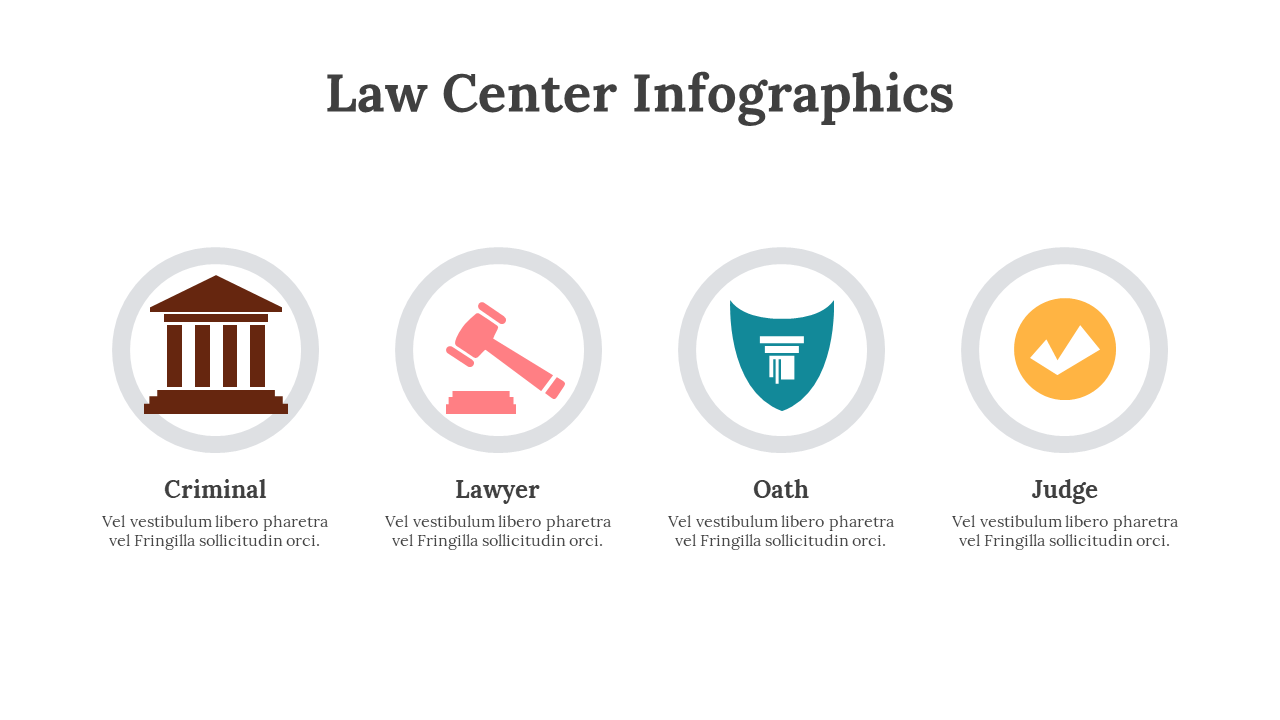 Law Center Infographics

Criminal
Vel vestibulum libero pharetra vel Fringilla sollicitudin orci.

Lawyer
Vel vestibulum libero pharetra vel Fringilla sollicitudin orci.

Oath
Vel vestibulum libero pharetra vel Fringilla sollicitudin orci.

Judge
Vel vestibulum libero pharetra vel Fringilla sollicitudin orci.