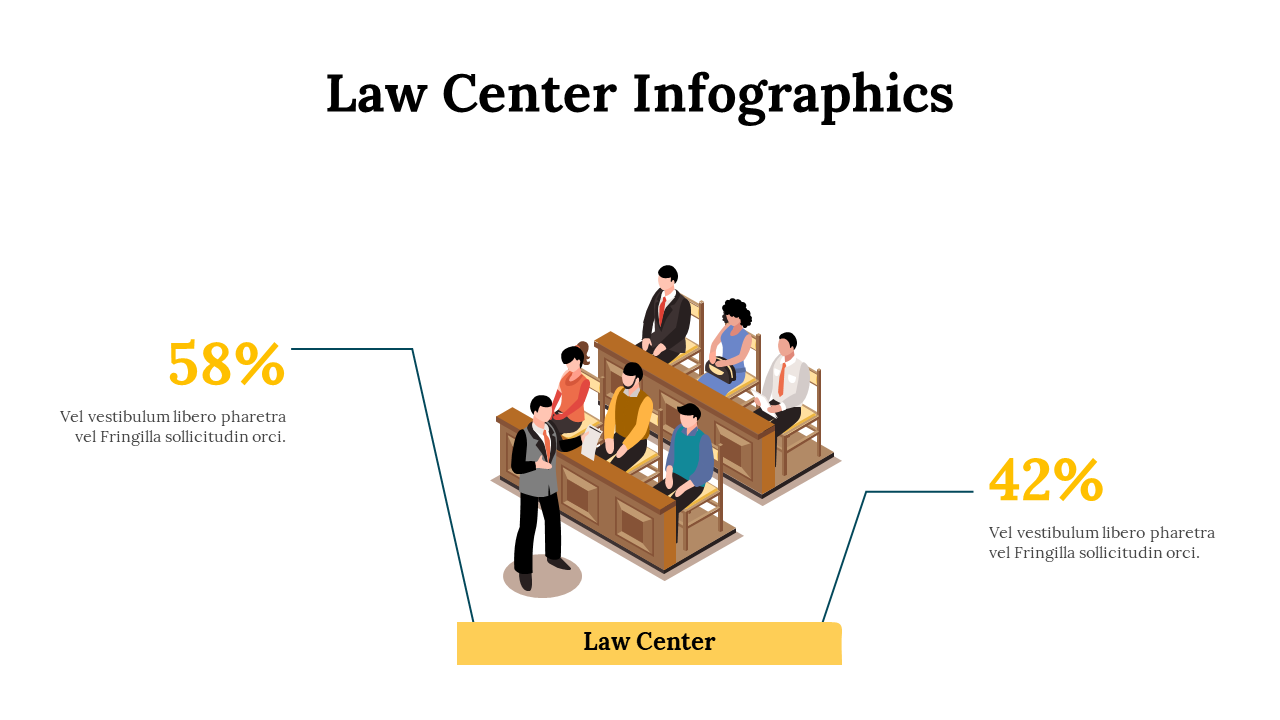 Law Center Infographics

58%

Vel vestibulum libero pharetra vel Fringilla sollicitudin orci.

42%

Vel vestibulum libero pharetra vel Fringilla sollicitudin orci.

Law Center