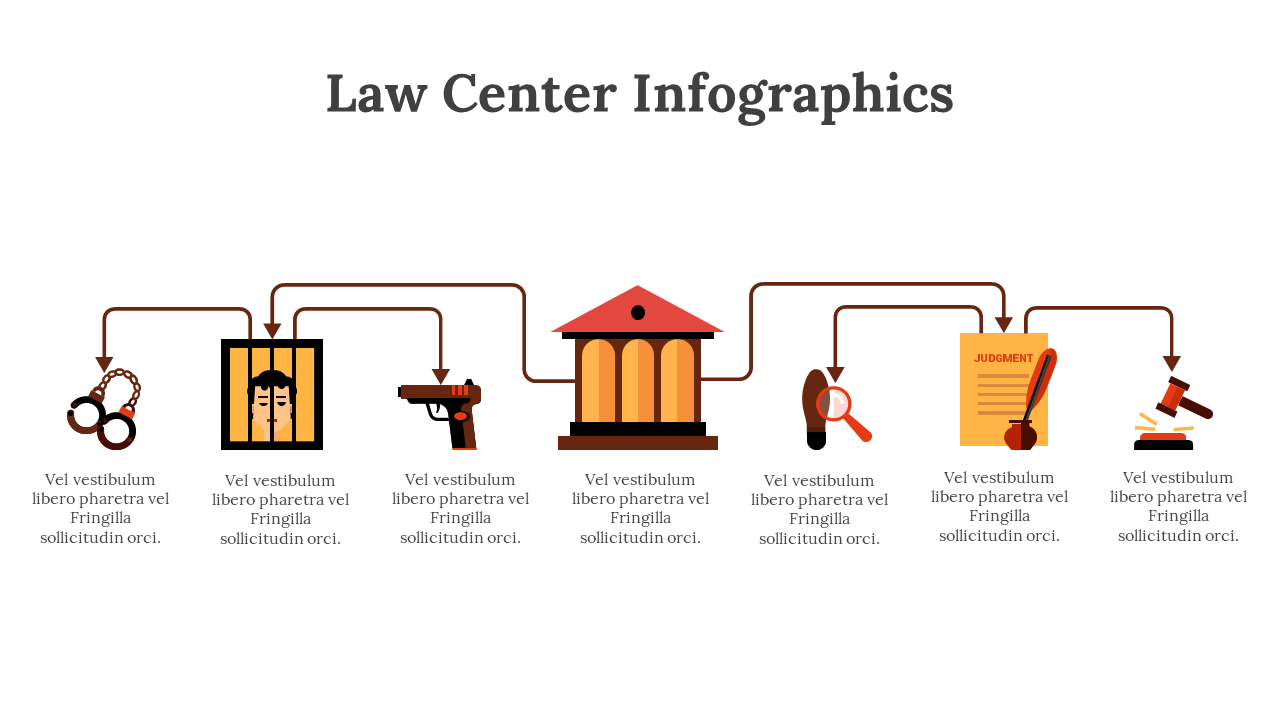 Law Center Infographics

JUDGMENT

Vel vestibulum libero pharetra vel Fringilla sollicitudin orci.

Vel vestibulum libero pharetra vel Fringilla sollicitudin orci.

Vel vestibulum libero pharetra vel Fringilla sollicitudin orci.

Vel vestibulum libero pharetra vel Fringilla sollicitudin orci.

Vel vestibulum libero pharetra vel Fringilla sollicitudin orci.

Vel vestibulum libero pharetra vel Fringilla sollicitudin orci.

Vel vestibulum libero pharetra vel Fringilla sollicitudin orci.