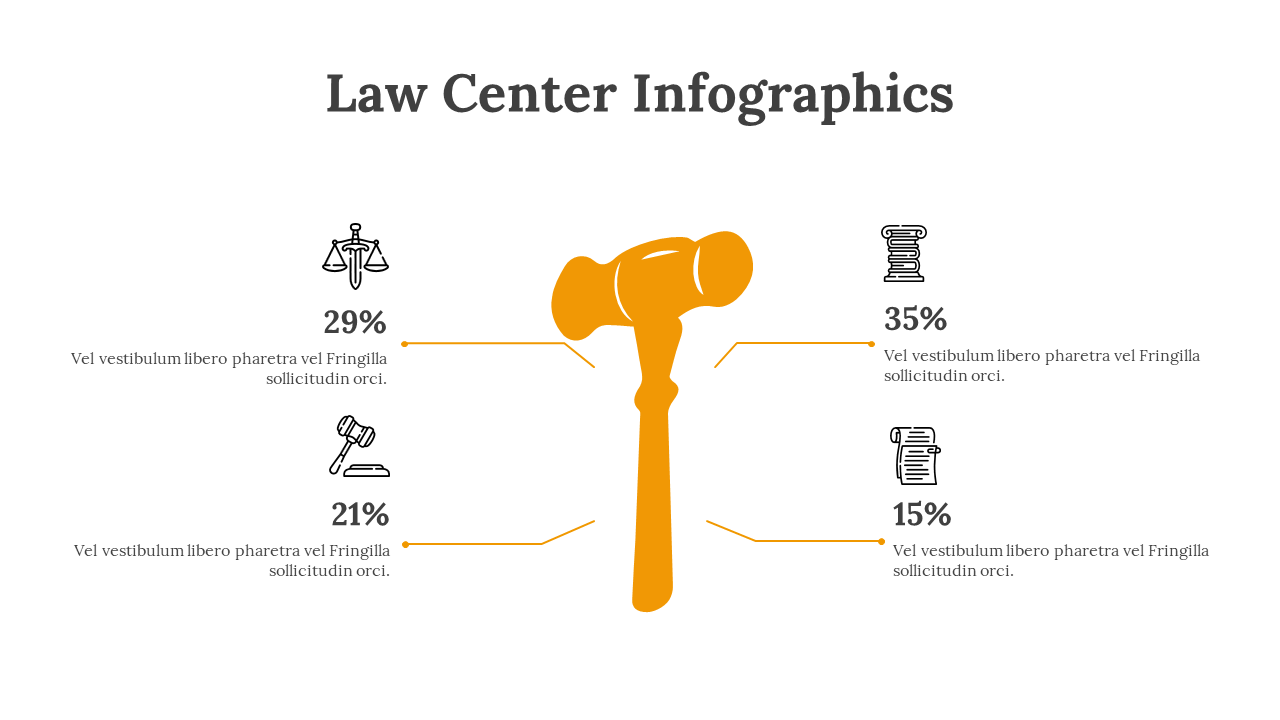 Law Center Infographics

29%

Vel vestibulum libero pharetra vel Fringilla sollicitudin orci.

21%

Vel vestibulum libero pharetra vel Fringilla sollicitudin orci.

35%

Vel vestibulum libero pharetra vel Fringilla sollicitudin orci.

15%

Vel vestibulum libero pharetra vel Fringilla sollicitudin orci.