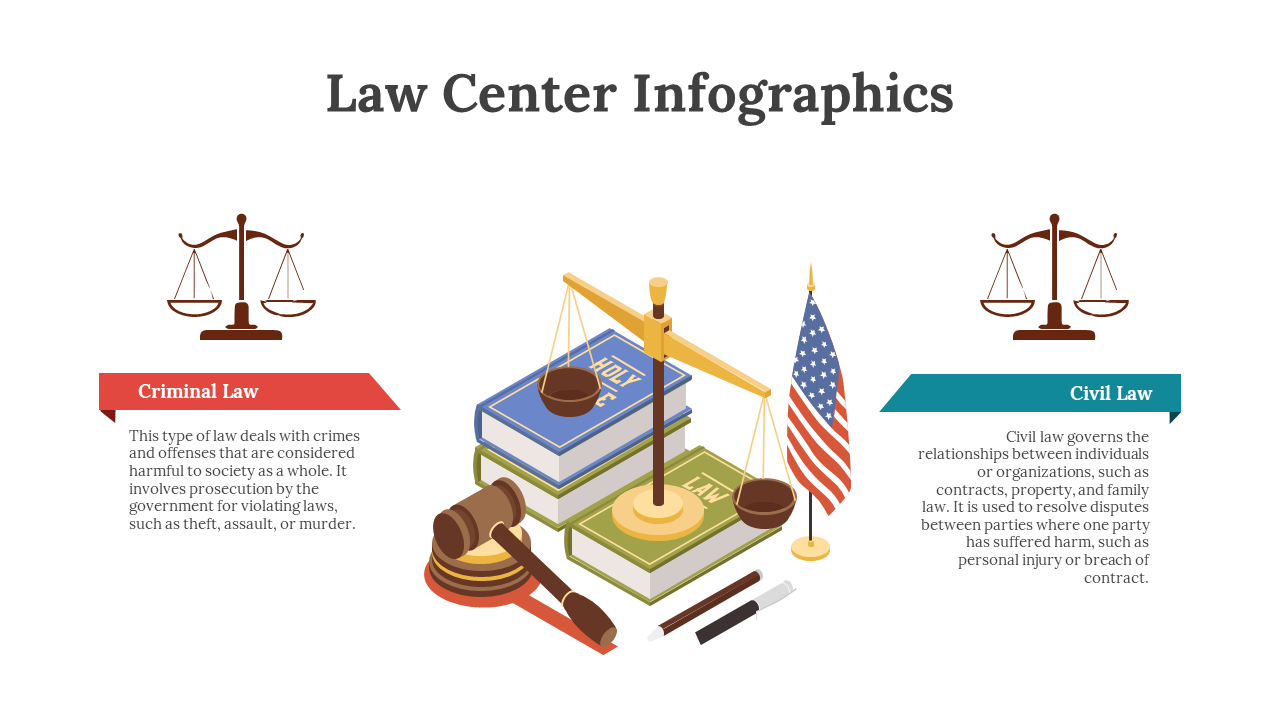 Law Center Infographics

Criminal Law

This type of law deals with crimes and offenses that are considered harmful to society as a whole. It involves prosecution by the government for violating laws, such as theft, assault, or murder.

HOLY

LAW

Civil Law

Civil law governs the relationships between individuals or organizations, such as contracts, property, and family law. It is used to resolve disputes between parties where one party has suffered harm, such as personal injury or breach of contract.