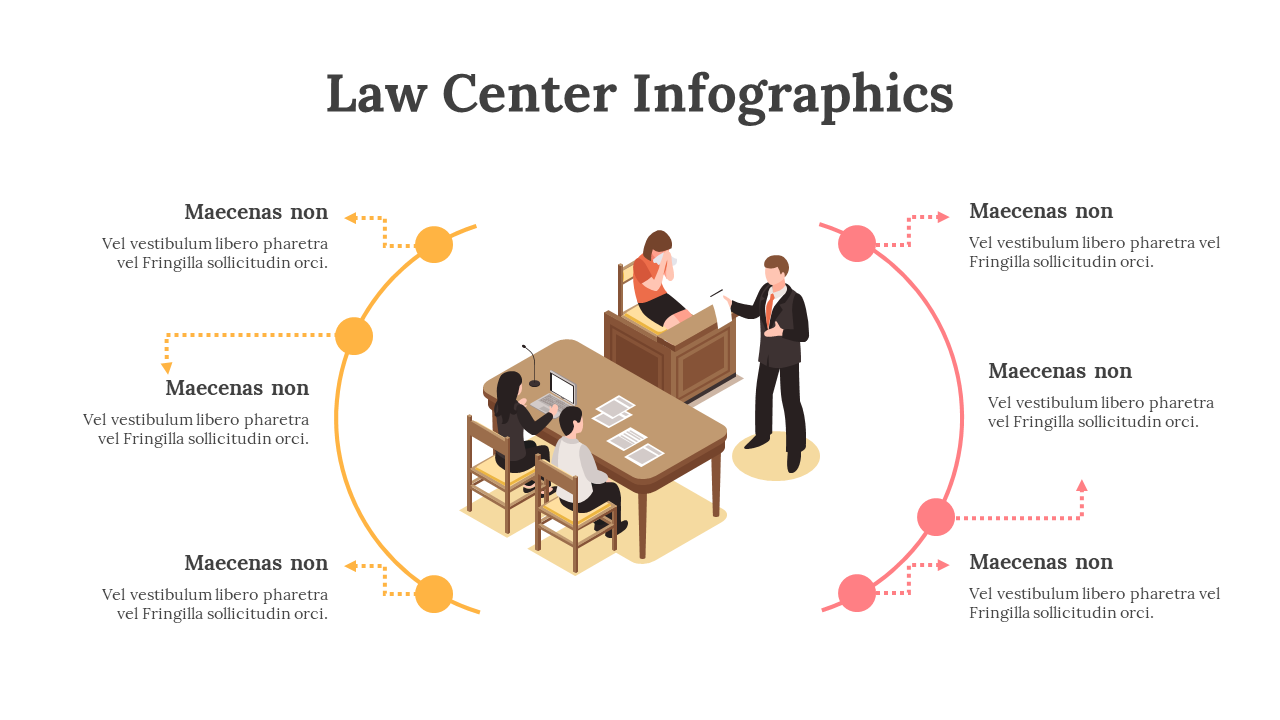 Law Center Infographics

Maecenas non
Vel vestibulum libero pharetra vel Fringilla sollicitudin orci.

Maecenas non
Vel vestibulum libero pharetra vel Fringilla sollicitudin orci.

Maecenas non
Vel vestibulum libero pharetra vel Fringilla sollicitudin orci.

Maecenas non
Vel vestibulum libero pharetra vel Fringilla sollicitudin orci.

Maecenas non
Vel vestibulum libero pharetra vel Fringilla sollicitudin orci.

Maecenas non
Vel vestibulum libero pharetra vel Fringilla sollicitudin orci.