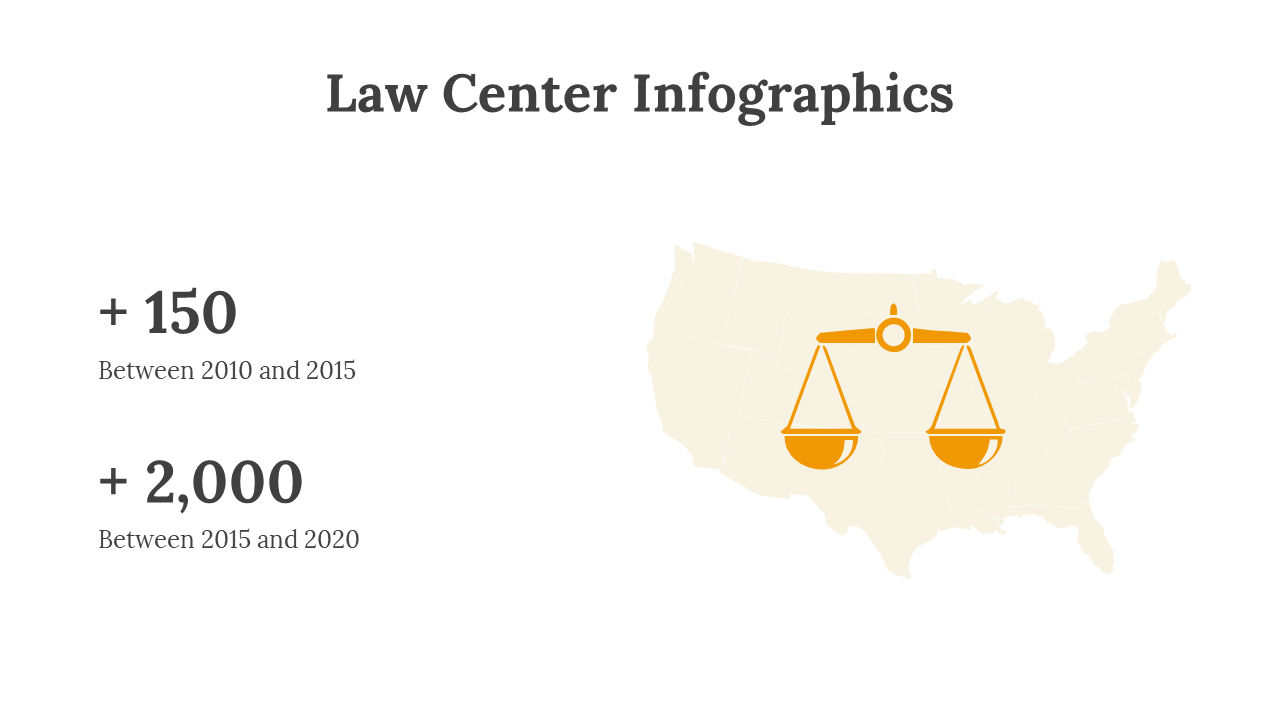 Law Center Infographics

+ 150
Between 2010 and 2015

+ 2,000
Between 2015 and 2020