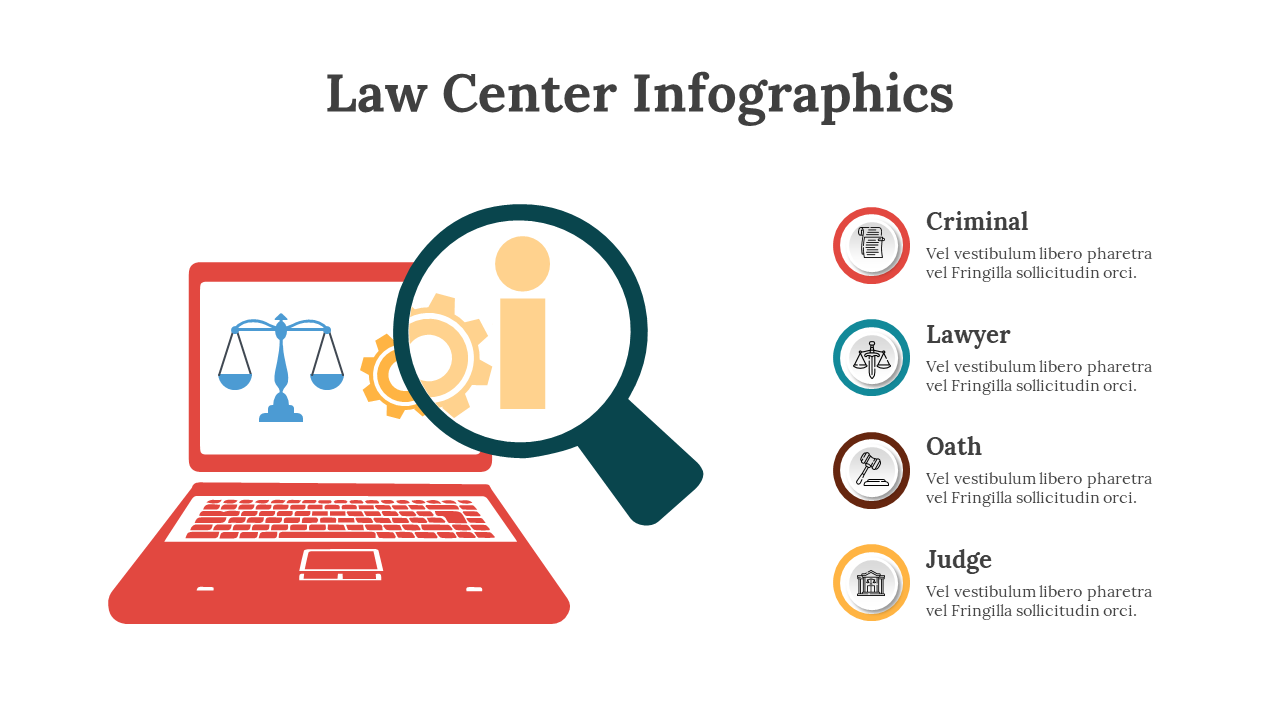 Law Center Infographics

Criminal
Vel vestibulum libero pharetra vel Fringilla sollicitudin orci.

Lawyer
Vel vestibulum libero pharetra vel Fringilla sollicitudin orci.

Oath
Vel vestibulum libero pharetra vel Fringilla sollicitudin orci.

Judge
Vel vestibulum libero pharetra vel Fringilla sollicitudin orci.