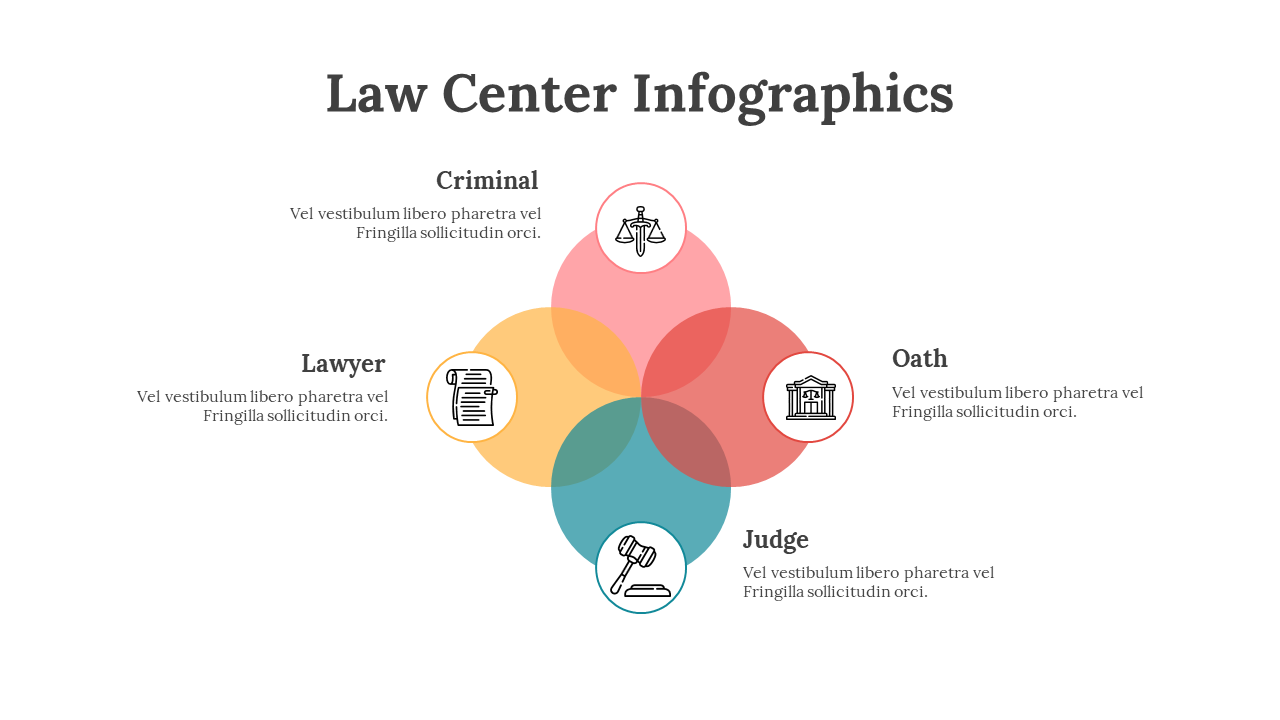 Law Center Infographics

Criminal
Vel vestibulum libero pharetra vel Fringilla sollicitudin orci.

Lawyer
Vel vestibulum libero pharetra vel Fringilla sollicitudin orci.

Oath
Vel vestibulum libero pharetra vel Fringilla sollicitudin orci.

Judge
Vel vestibulum libero pharetra vel Fringilla sollicitudin orci.