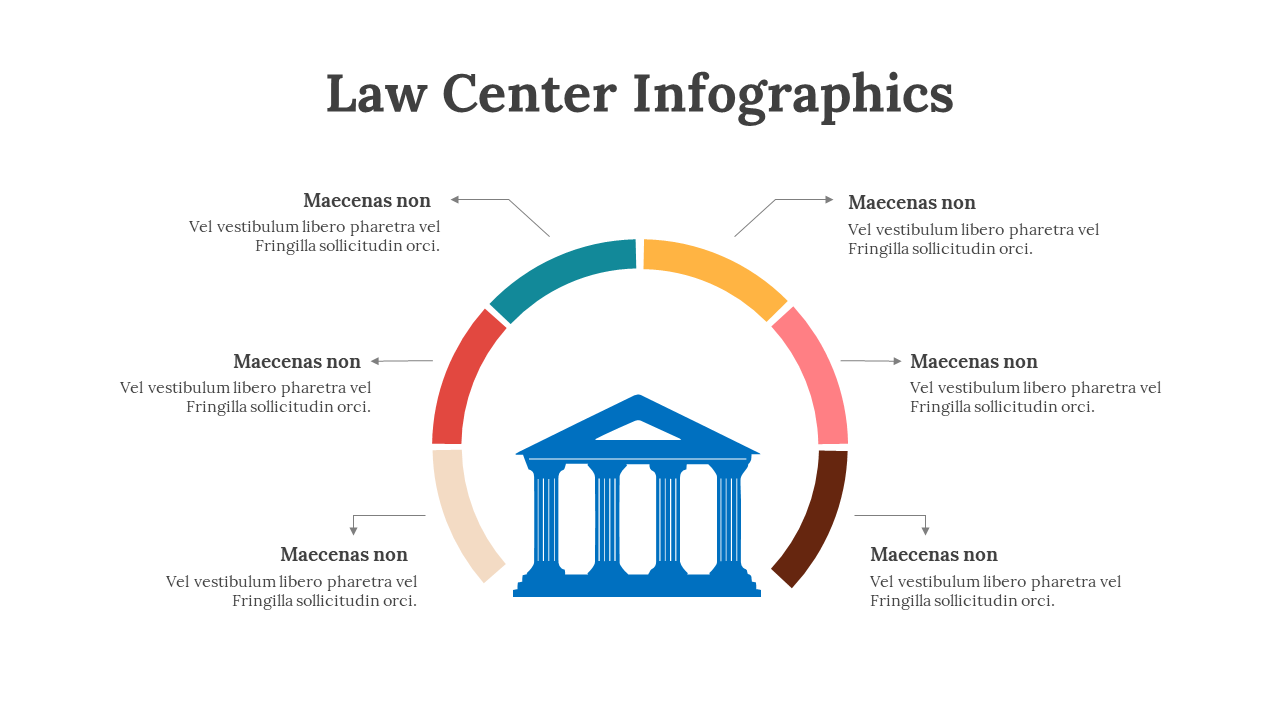 Law Center Infographics

Maecenas non
Vel vestibulum libero pharetra vel Fringilla sollicitudin orci.

Maecenas non
Vel vestibulum libero pharetra vel Fringilla sollicitudin orci.

Maecenas non
Vel vestibulum libero pharetra vel Fringilla sollicitudin orci.

Maecenas non
Vel vestibulum libero pharetra vel Fringilla sollicitudin orci.

Maecenas non
Vel vestibulum libero pharetra vel Fringilla sollicitudin orci.

Maecenas non
Vel vestibulum libero pharetra vel Fringilla sollicitudin orci.