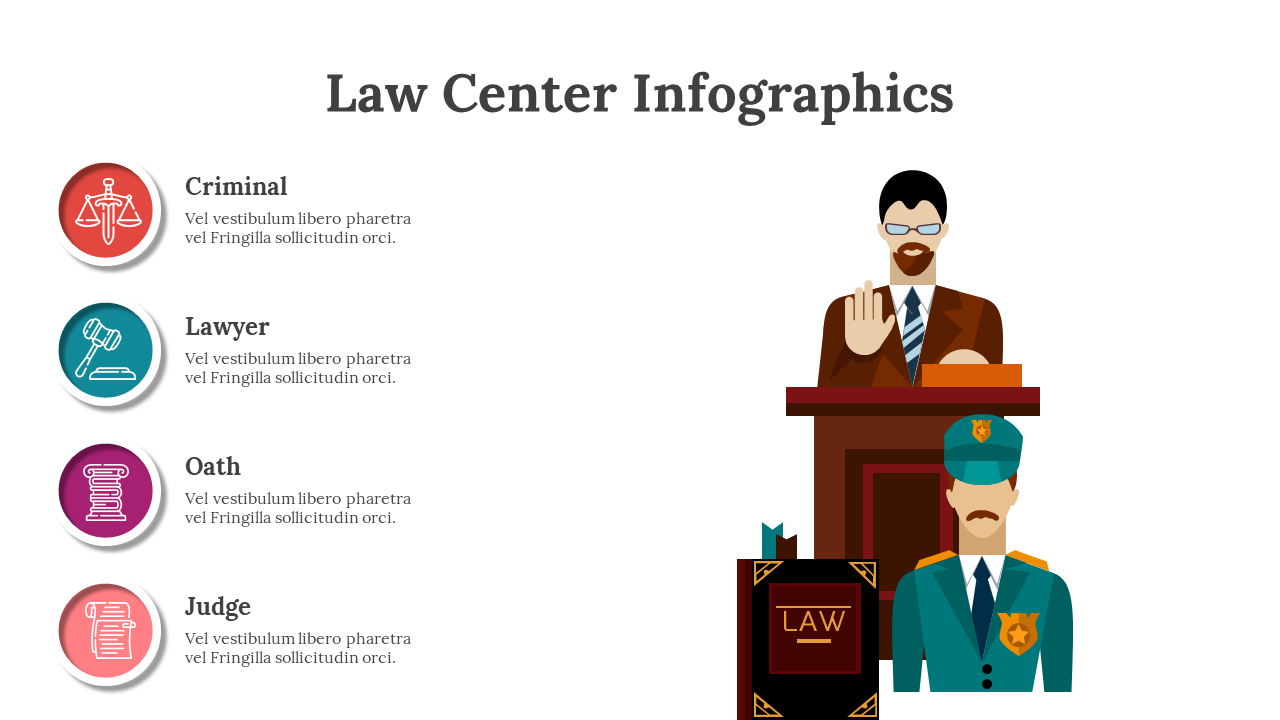 Law Center Infographics

Criminal
Vel vestibulum libero pharetra vel Fringilla sollicitudin orci.

Lawyer
Vel vestibulum libero pharetra vel Fringilla sollicitudin orci.

Oath
Vel vestibulum libero pharetra vel Fringilla sollicitudin orci.

Judge
Vel vestibulum libero pharetra vel Fringilla sollicitudin orci.

LAW