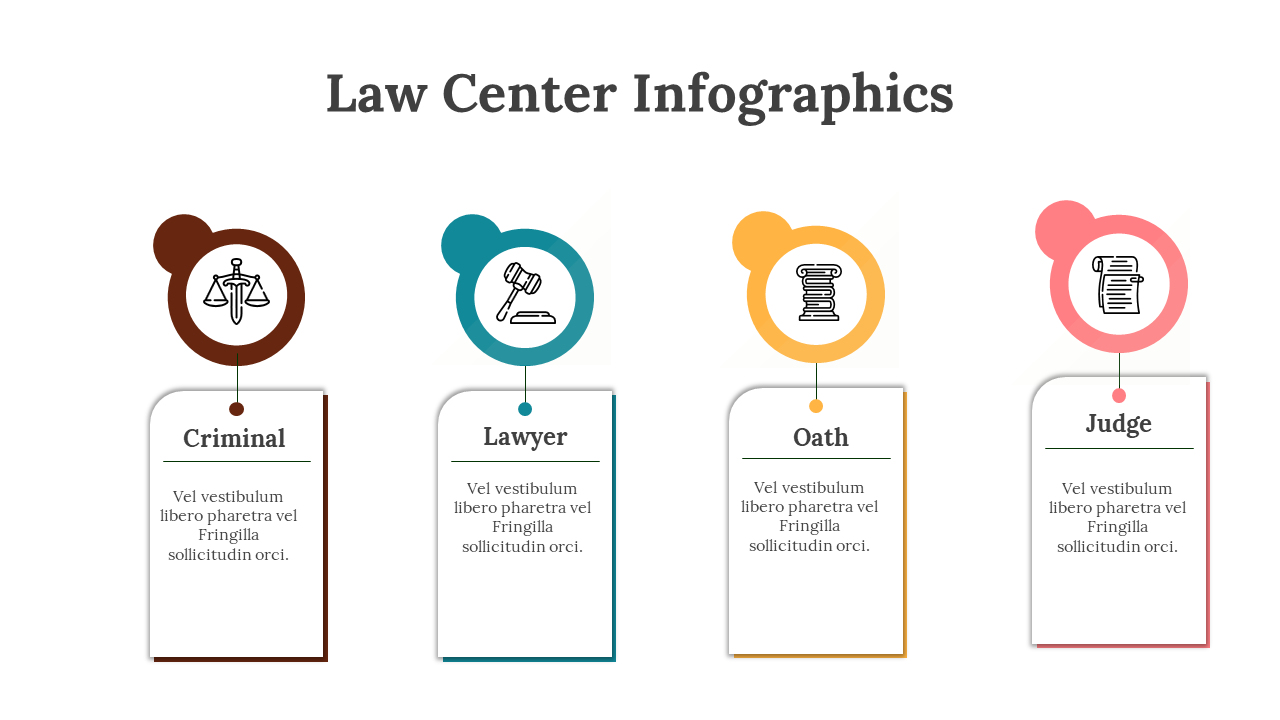 Law Center Infographics

Criminal

Vel vestibulum libero pharetra vel Fringilla sollicitudin orci.

Lawyer

Vel vestibulum libero pharetra vel Fringilla sollicitudin orci.

Oath

Vel vestibulum libero pharetra vel Fringilla sollicitudin orci.

Judge

Vel vestibulum libero pharetra vel Fringilla sollicitudin orci.