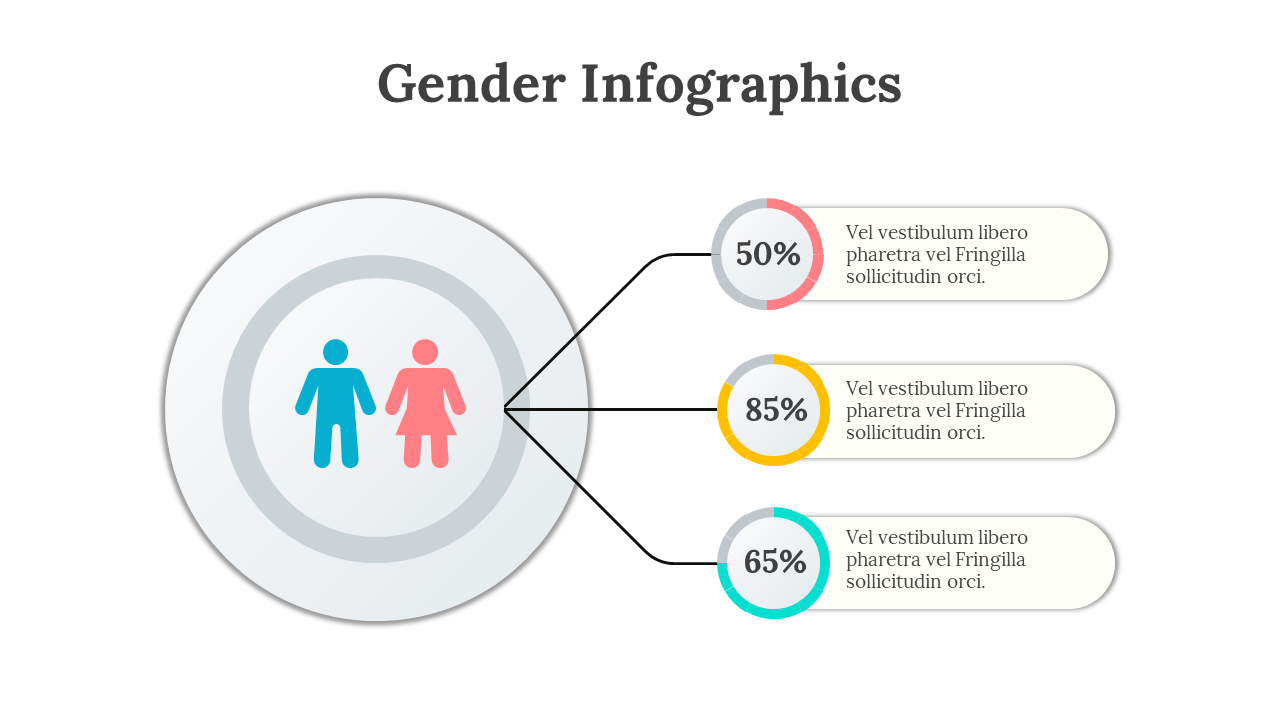 Gender Infographics

50%

Vel vestibulum libero pharetra vel Fringilla sollicitudin orci.

85%

Vel vestibulum libero pharetra vel Fringilla sollicitudin orci.

65%

Vel vestibulum libero pharetra vel Fringilla sollicitudin orci.