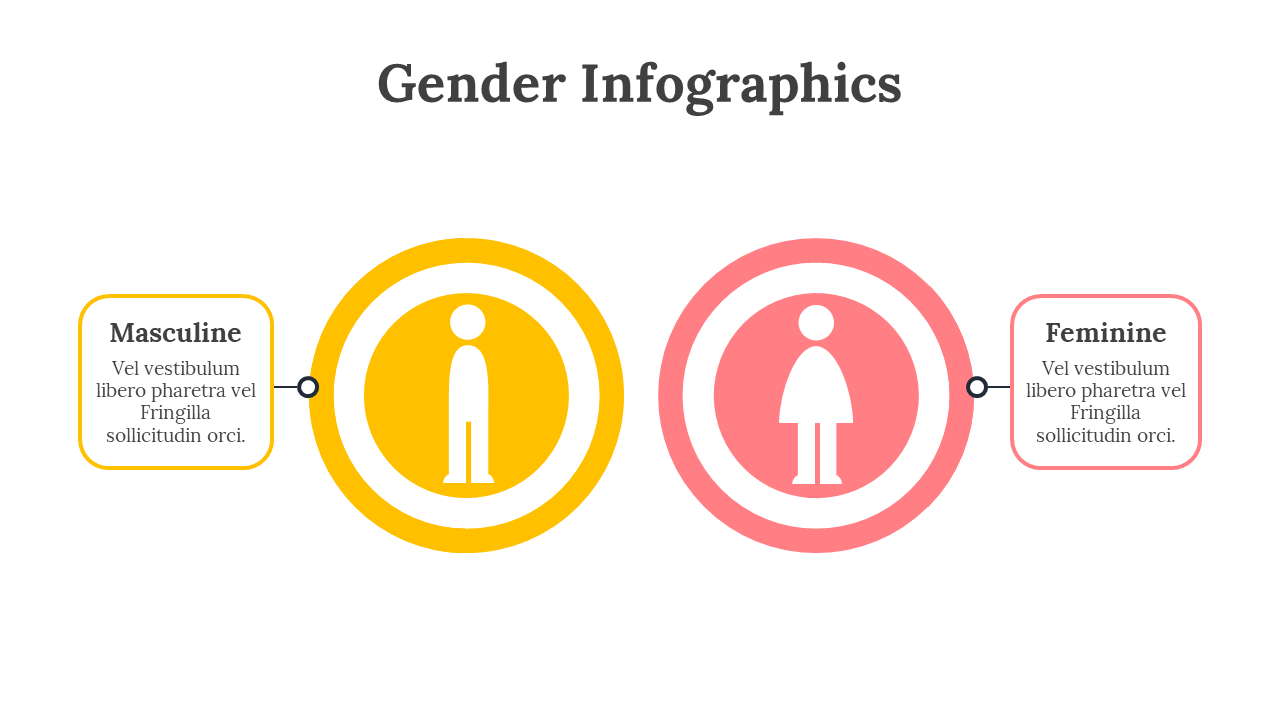 Gender Infographics

Masculine

Vel vestibulum libero pharetra vel Fringilla sollicitudin orci.

Feminine

Vel vestibulum libero pharetra vel Fringilla sollicitudin orci.